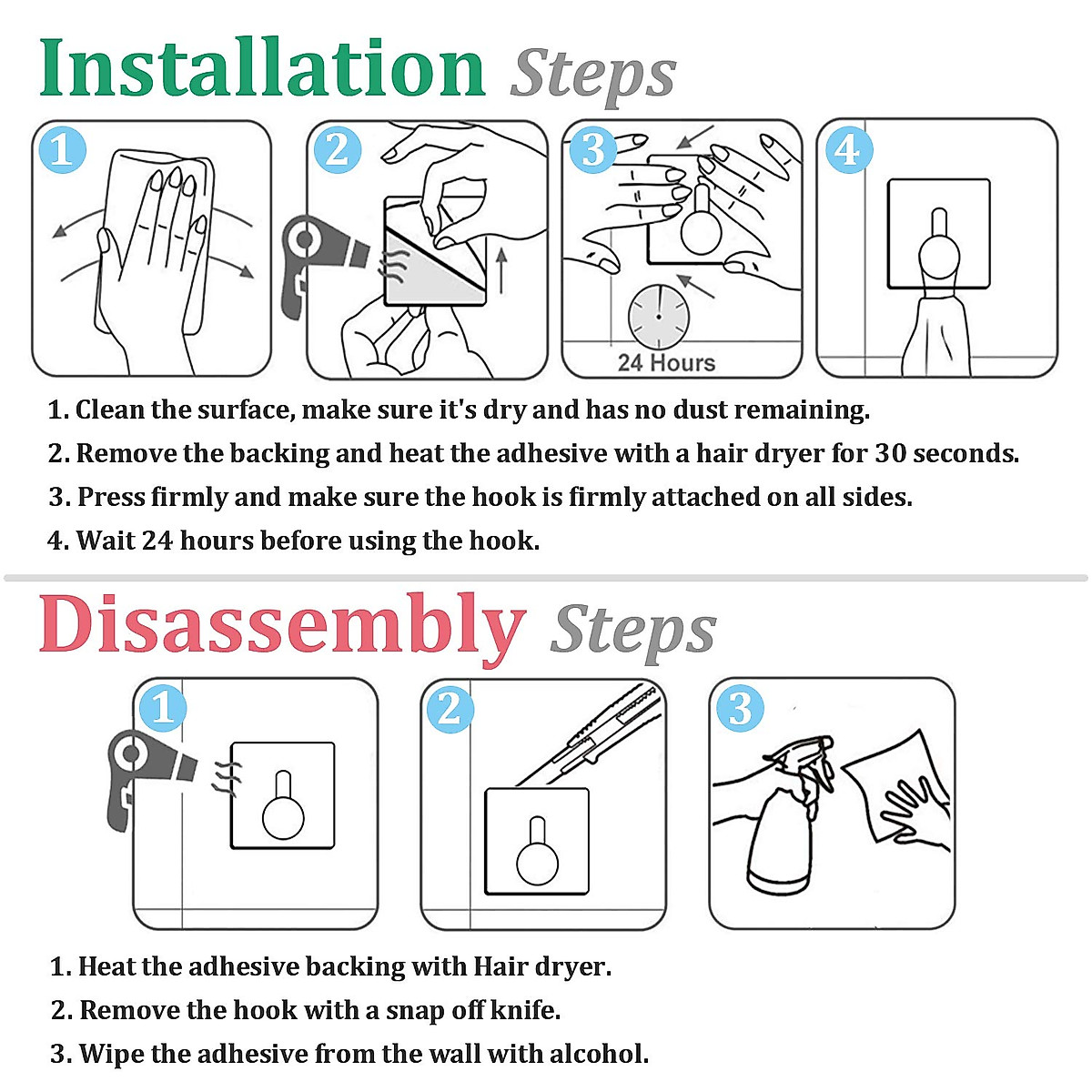 Installation Steps

1

2

3

24 Hours

4

1. Clean the surface, make sure it's dry and has no dust remaining.

2. Remove the backing and heat the adhesive with a hair dryer for 30 seconds.

3. Press firmly and make sure the hook is firmly attached on all sides.

4. Wait 24 hours before using the hook.

Disassembly Steps

1

2

3

1. Heat the adhesive backing with Hair dryer.

2. Remove the hook with a snap off knife.

3. Wipe the adhesive from the wall with alcohol.