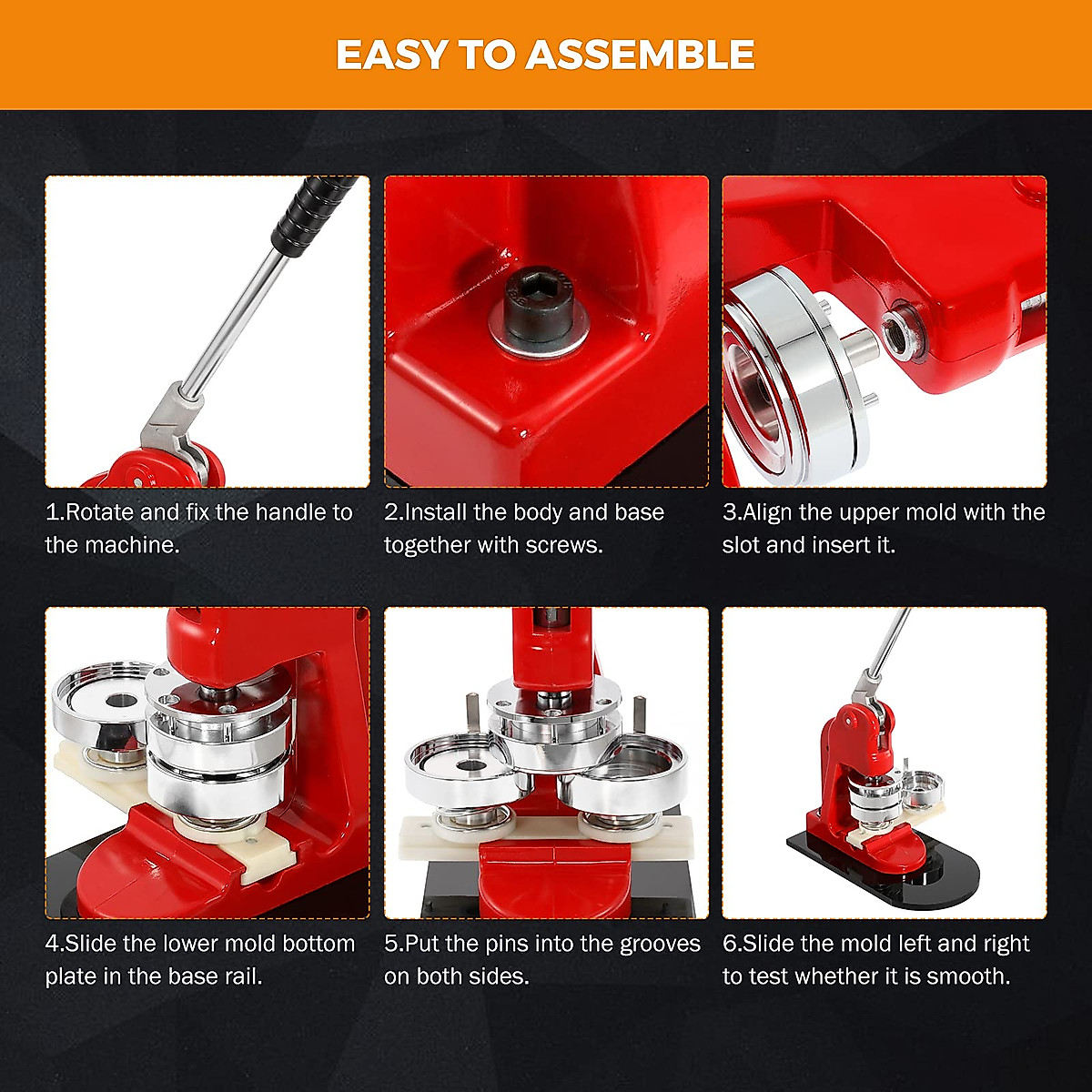 EASY TO ASSEMBLE

1.Rotate and fix the handle to the machine.

2.Install the body and base together with screws.

3.Align the upper mold with the slot and insert it.

4.Slide the lower mold bottom plate in the base rail.

5.Put the pins into the grooves on both sides.

6.Slide the mold left and right to test whether it is smooth.