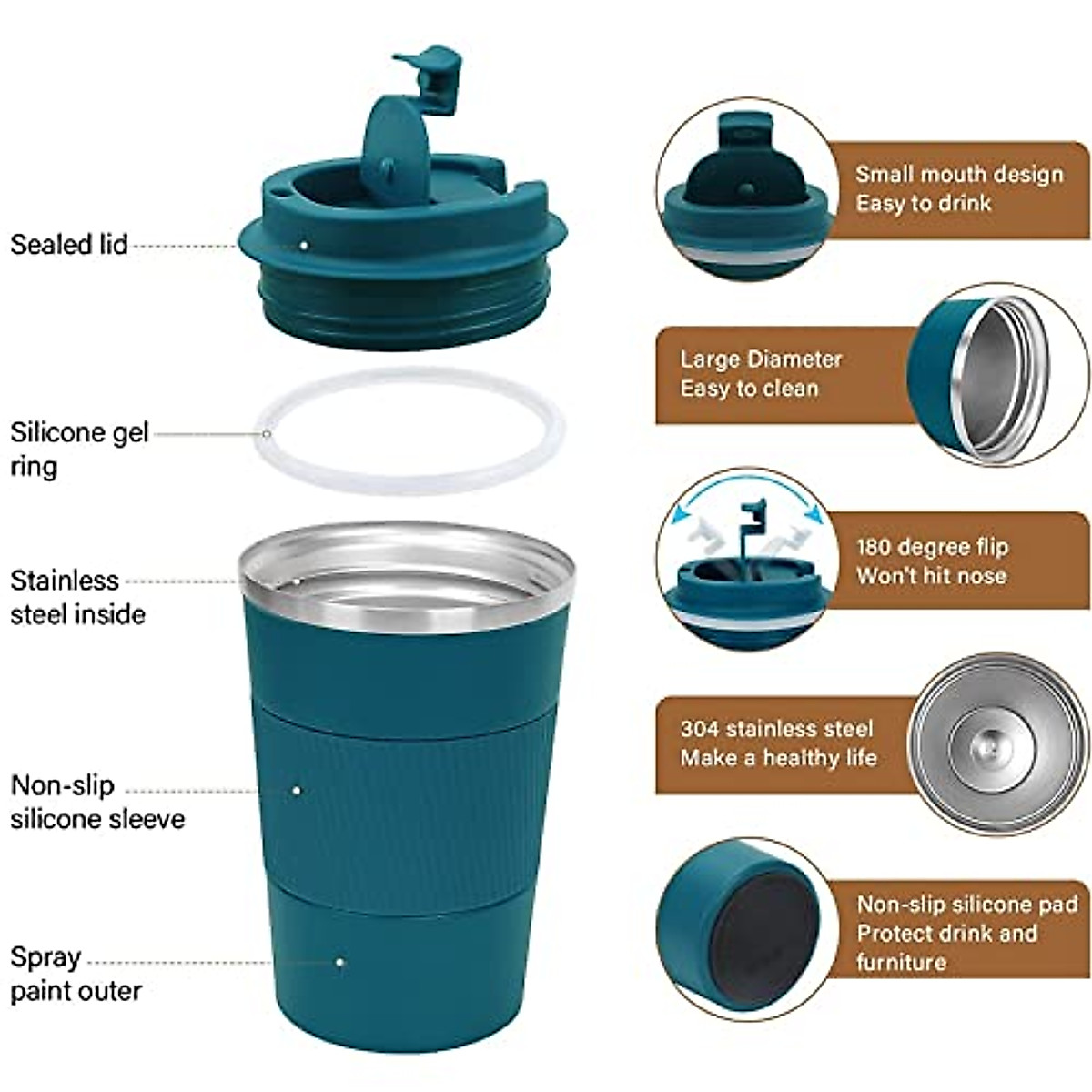 Sealed lid

Silicone gel ring

Stainless steel inside

Non-slip silicone sleeve

Spray paint outer

Small mouth design
Easy to drink

Large Diameter
Easy to clean

180 degree flip
Won't hit nose

304 stainless steel
Make a healthy life

Non-slip silicone pad
Protect drink and furniture