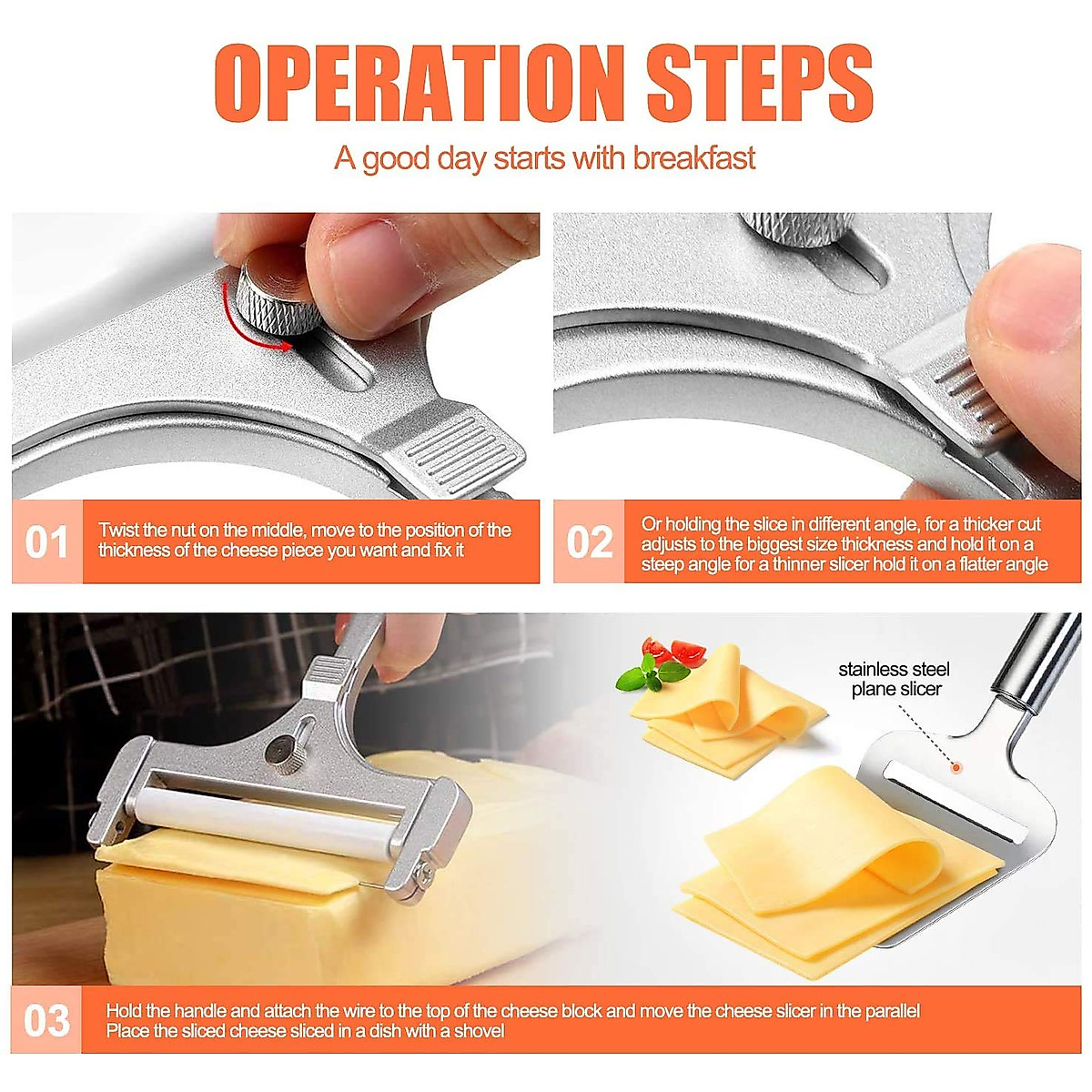 OPERATION STEPS

A good day starts with breakfast

01 Twist the nut on the middle, move to the position of the thickness of the cheese piece you want and fix it

02 Or holding the slice in different angle, for a thicker cut adjusts to the biggest size thickness and hold it on a steep angle for a thinner slicer hold it on a flatter angle

stainless steel plane slicer

03 Hold the handle and attach the wire to the top of the cheese block and move the cheese slicer in the parallel
Place the sliced cheese sliced in a dish with a shovel