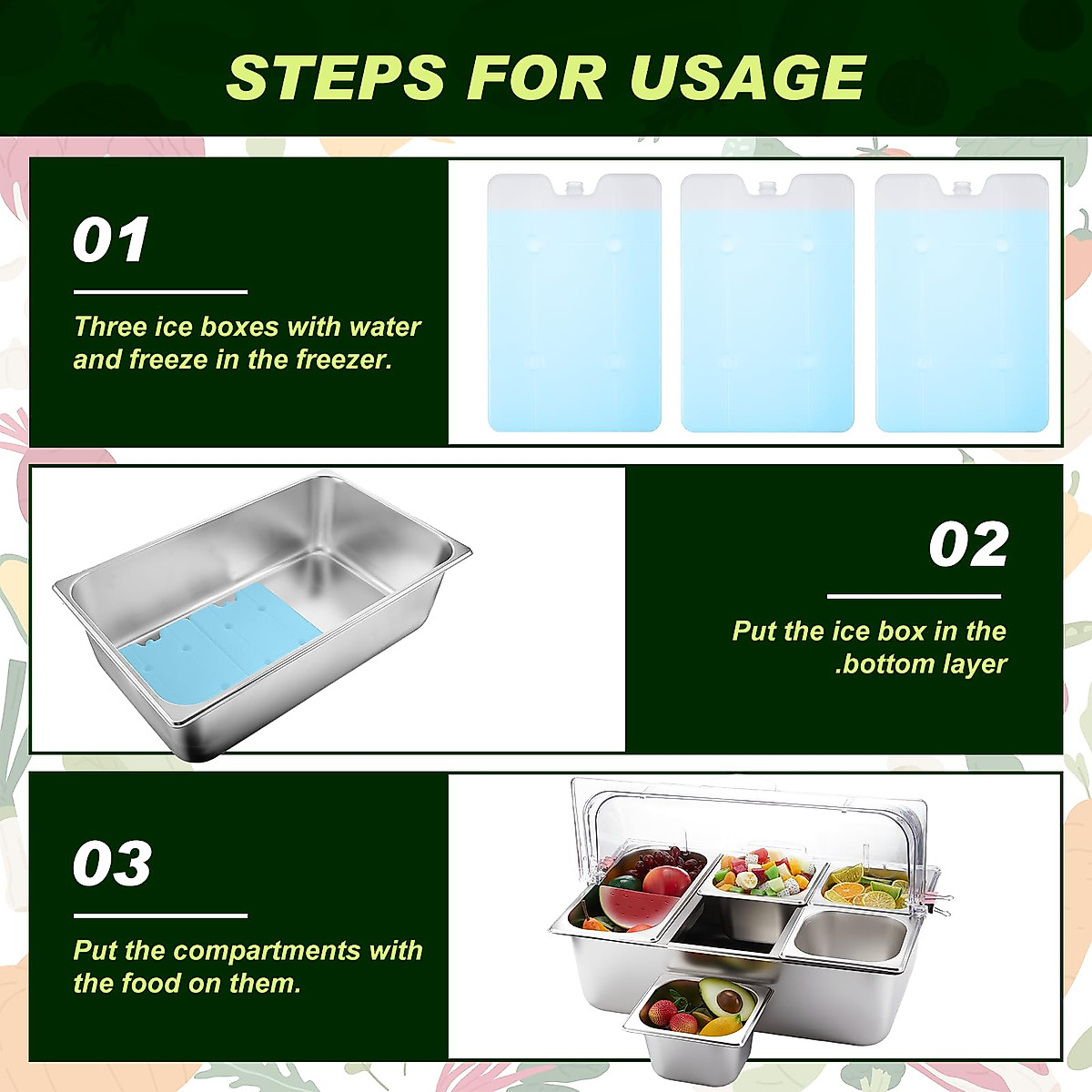 STEPS FOR USAGE

01

Three ice boxes with water and freeze in the freezer.

02

Put the ice box in the .bottom layer

03

Put the compartments with the food on them.