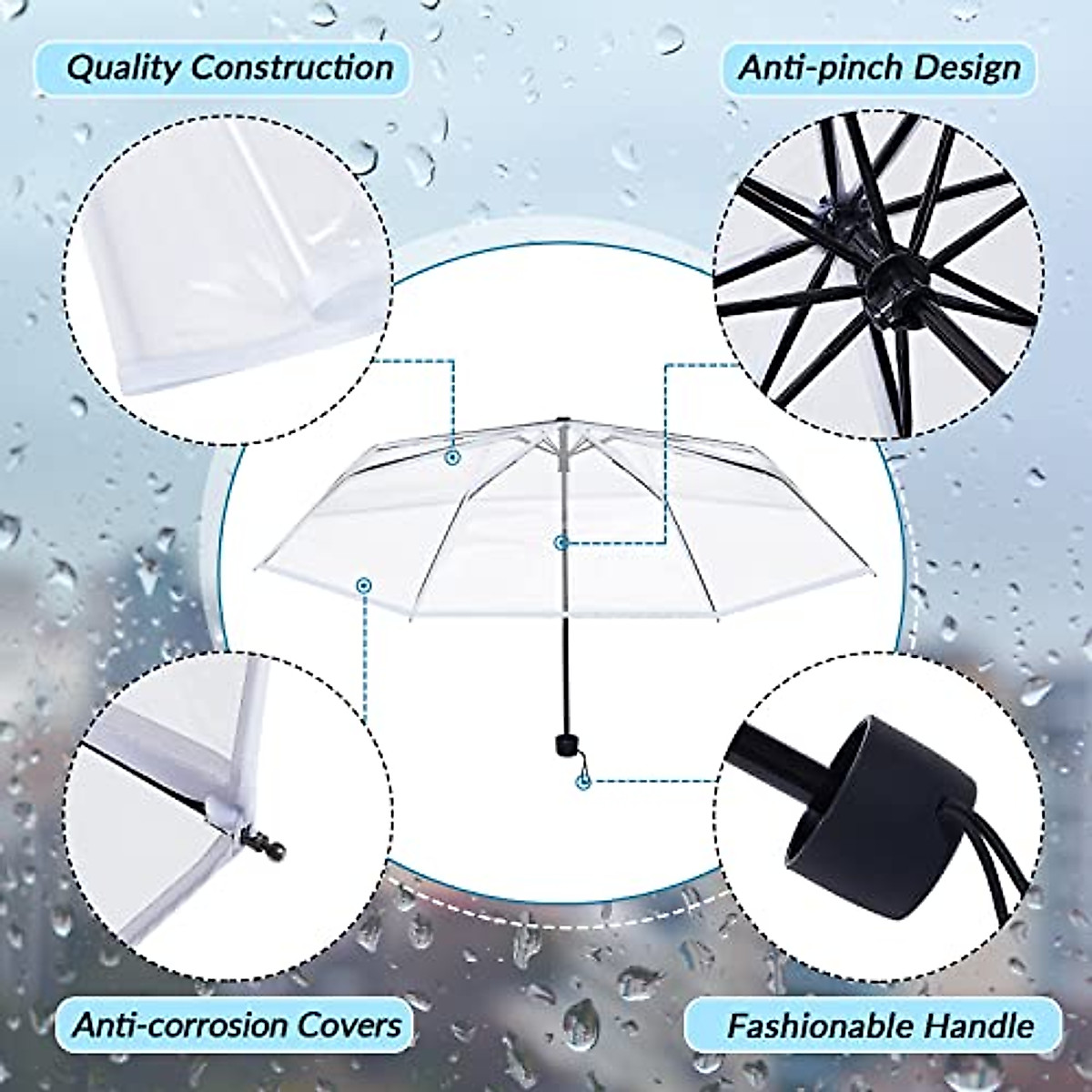 Quality Construction

Anti-pinch Design

Anti-corrosion Covers

Fashionable Handle