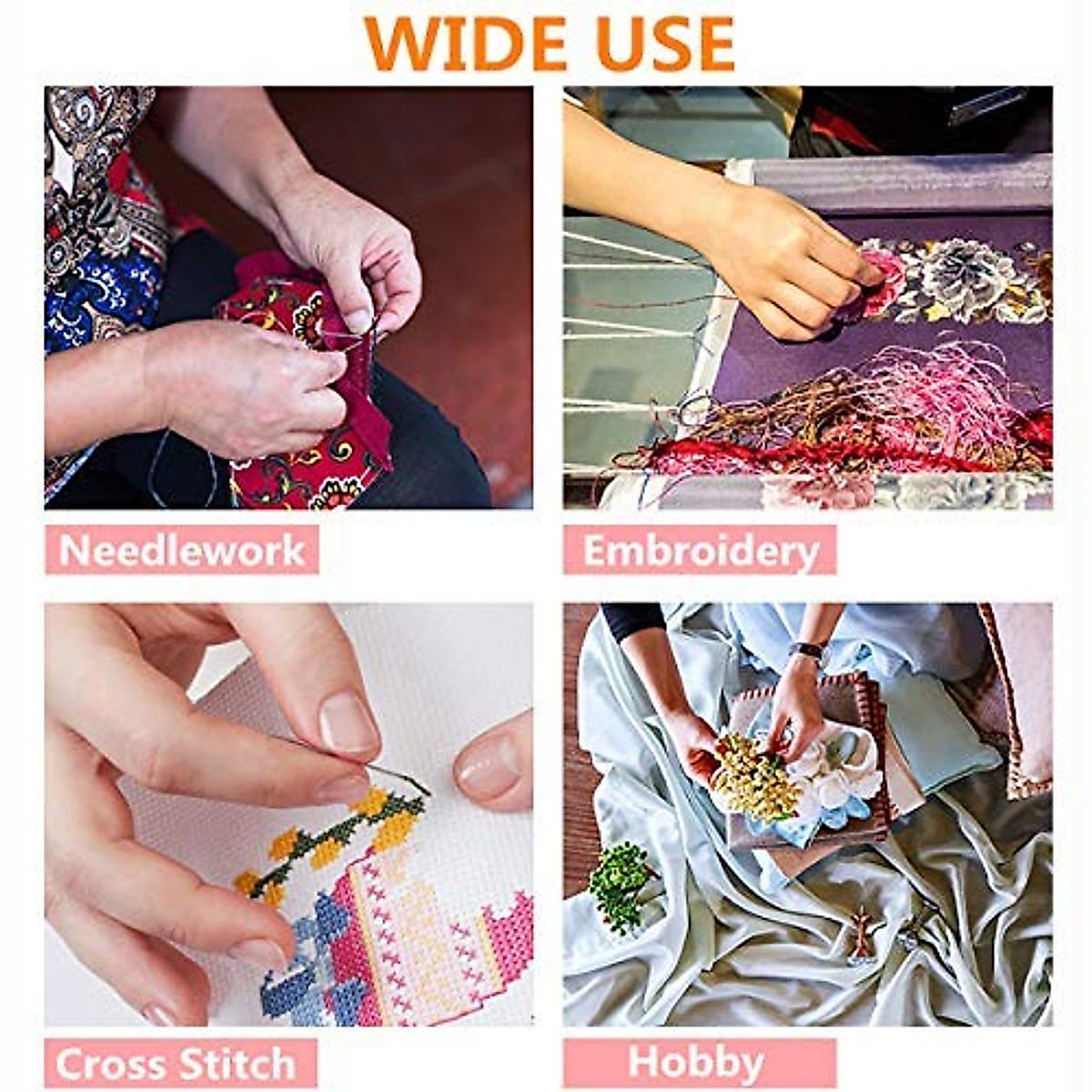 WIDE USE

Needlework

Embroidery

Cross Stitch

Hobby