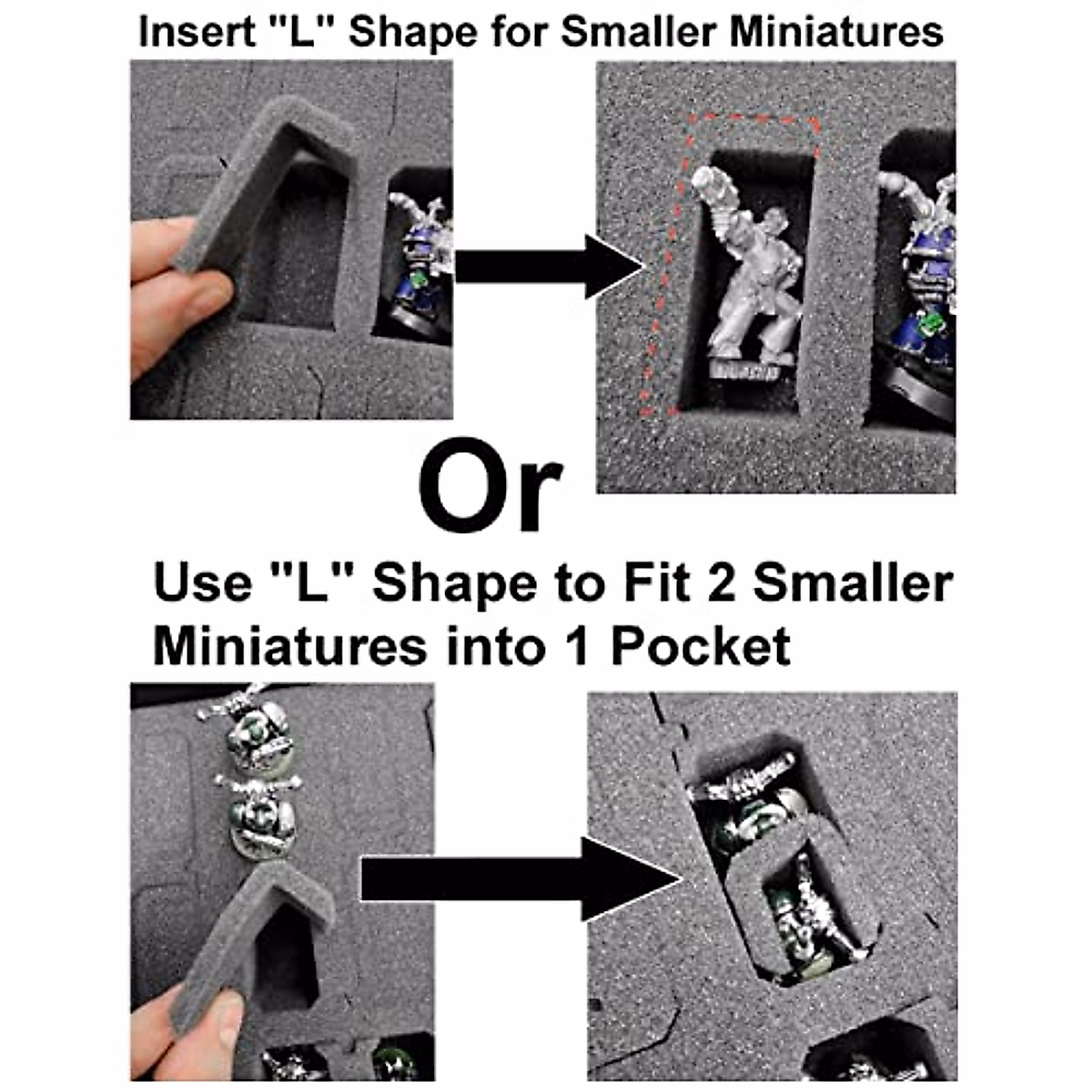 Insert "L" Shape for Smaller Miniatures

Or

Use "L" Shape to Fit 2 Smaller Miniatures into 1 Pocket