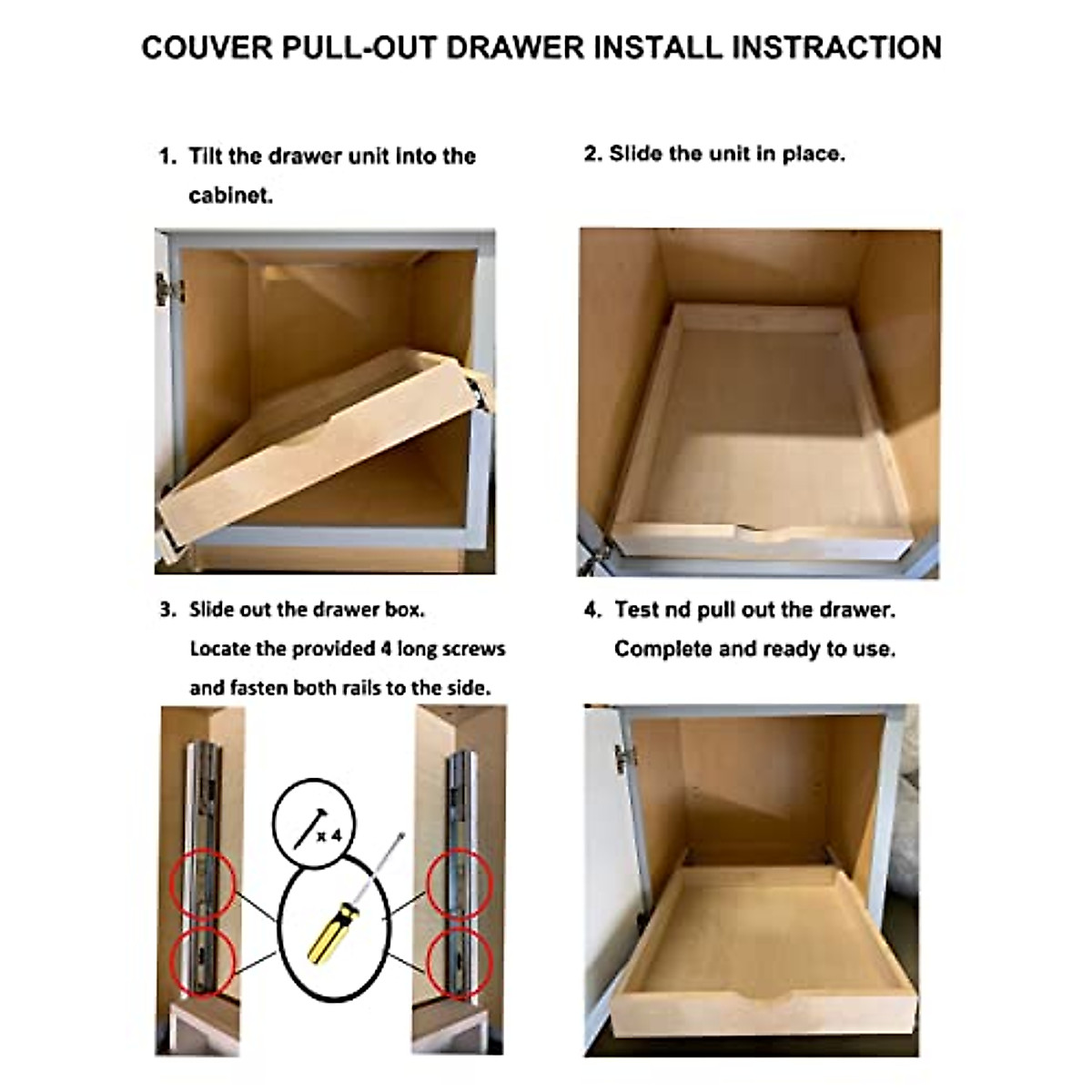 COUVER PULL-OUT DRAWER INSTALL INSTRACTION

1. Tilt the drawer unit into the cabinet.

2. Slide the unit in place.

3. Slide out the drawer box. Locate the provided 4 long screws and fasten both rails to the side.

x 4

4. Test nd pull out the drawer. Complete and ready to use.