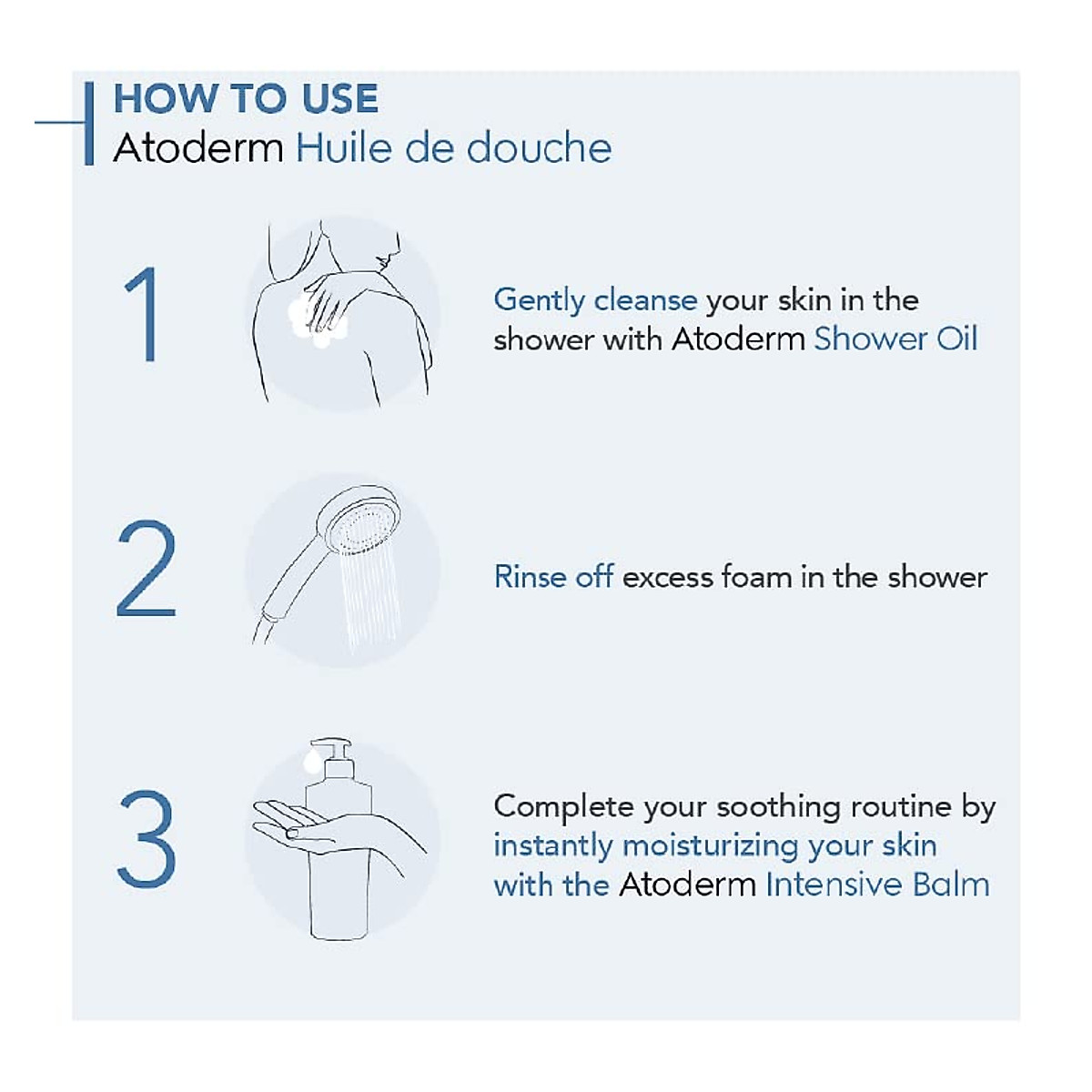 HOW TO USE
Atoderm Huile de douche

1

Gently cleanse your skin in the shower with Atoderm Shower Oil

2

Rinse off excess foam in the shower

3

Complete your soothing routine by instantly moisturizing your skin with the Atoderm Intensive Balm