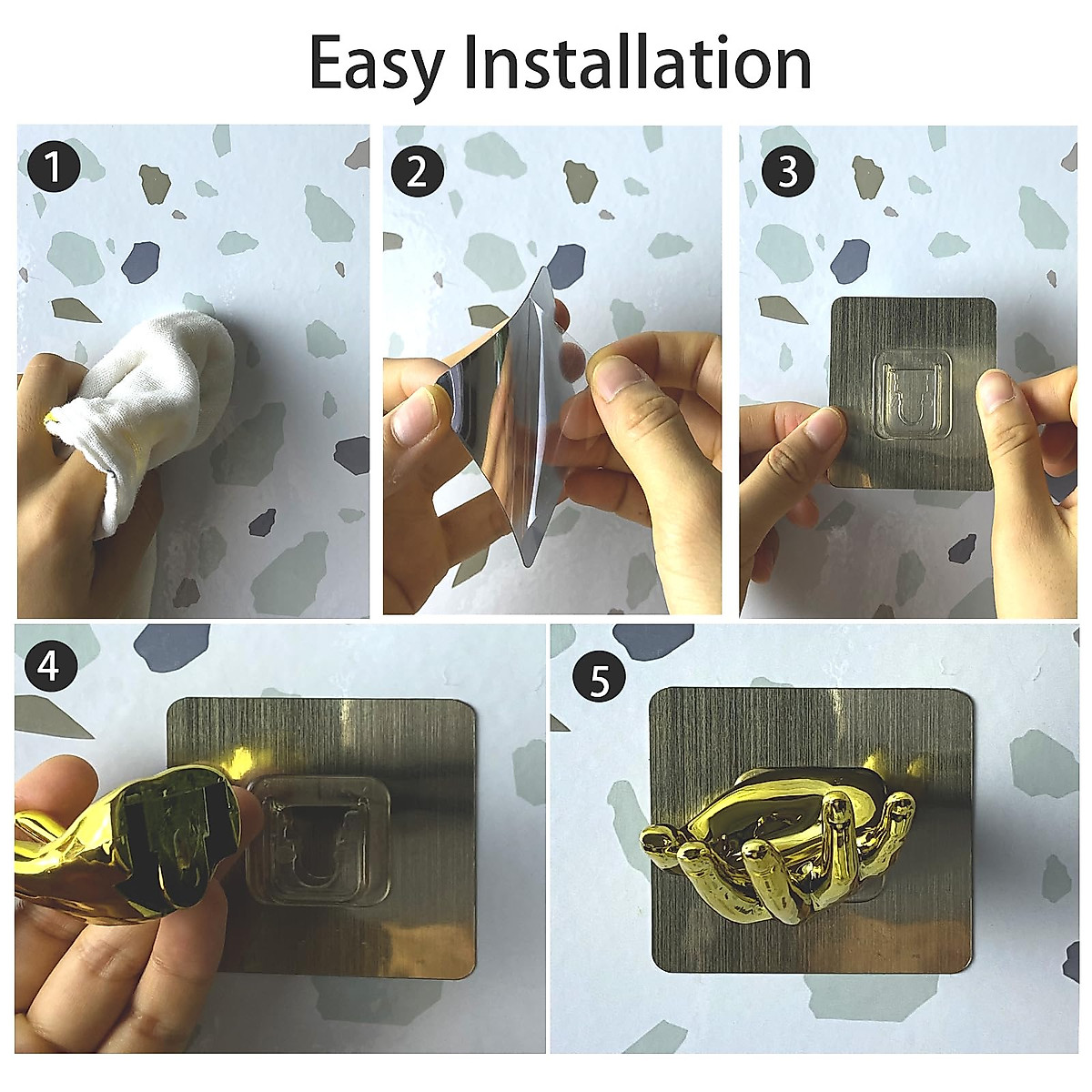 Easy Installation

1

2

3

4

5