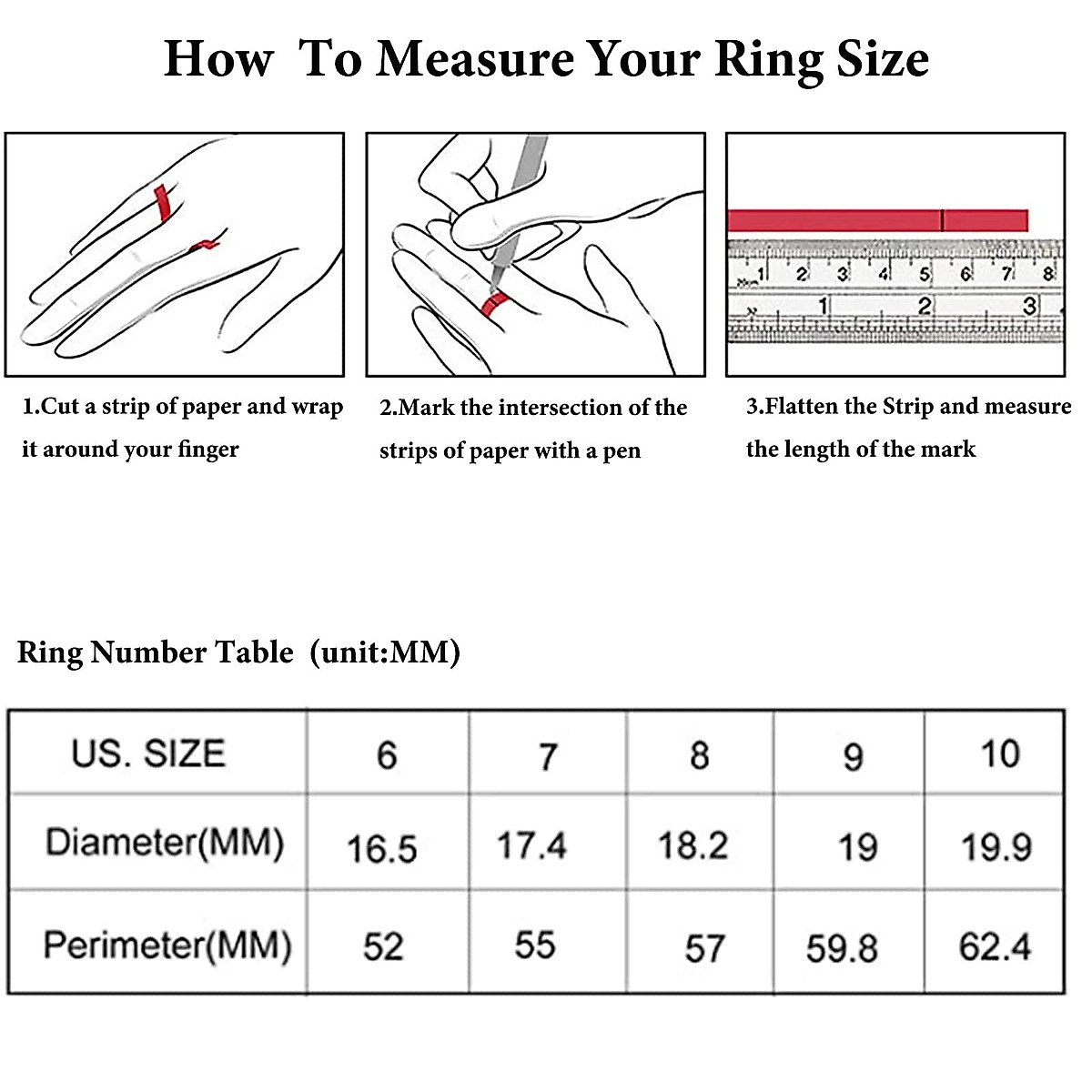 How To Measure Your Ring Size

1 2 3 4 5 6 7 8
1 2 3

1.Cut a strip of paper and wrap it around your finger

2.Mark the intersection of the strips of paper with a pen

3.Flatten the Strip and measure the length of the mark

Ring Number Table (unit:MM)

| US. SIZE | 6 | 7 | 8 | 9 | 10 |
|---|---|---|---|---|---|
| Diameter(MM) | 16.5 | 17.4 | 18.2 | 19 | 19.9 |
| Perimeter(MM) | 52 | 55 | 57 | 59.8 | 62.4 |