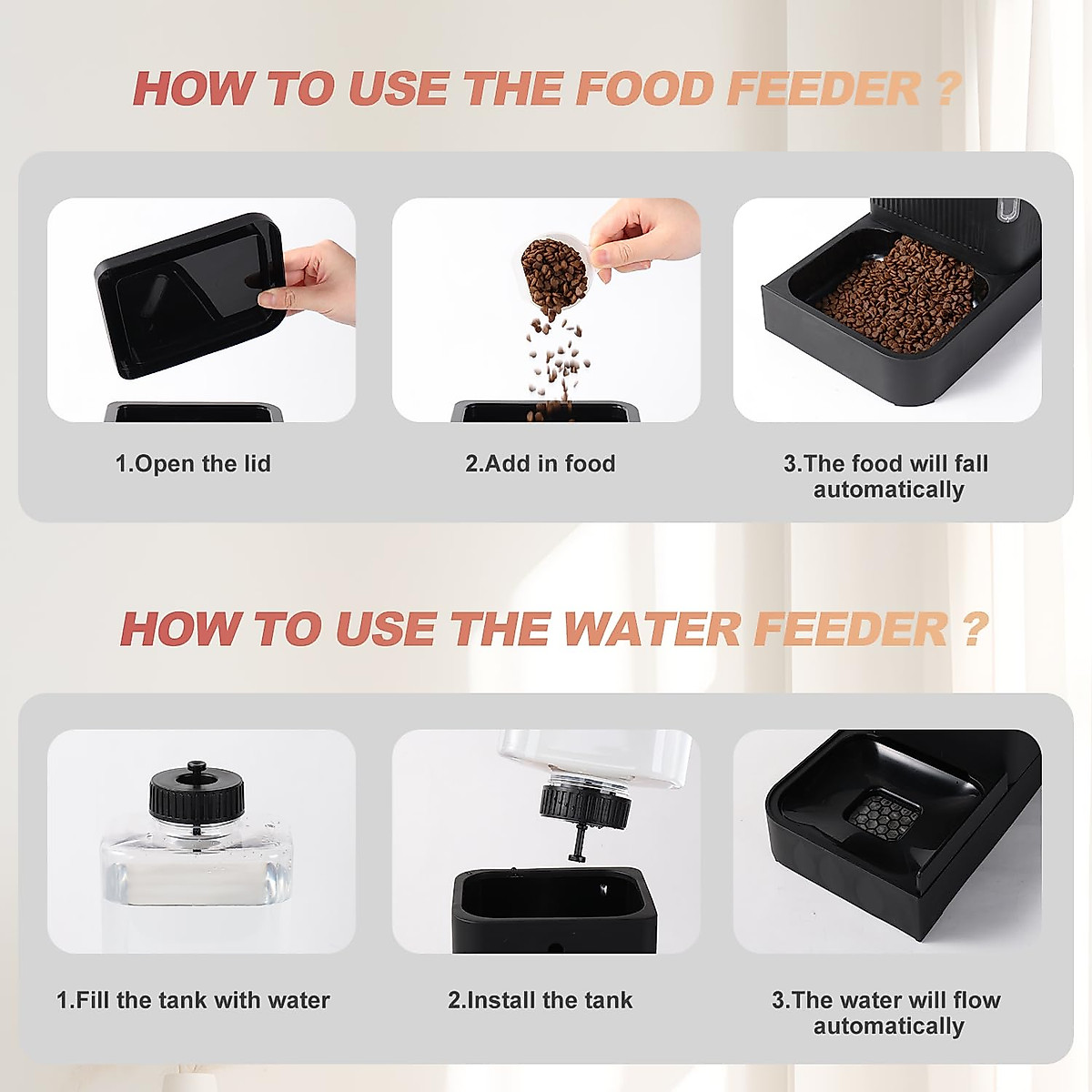 HOW TO USE THE FOOD FEEDER ?

1.Open the lid

2.Add in food

3.The food will fall automatically

HOW TO USE THE WATER FEEDER ?

1.Fill the tank with water

2.Install the tank

3.The water will flow automatically