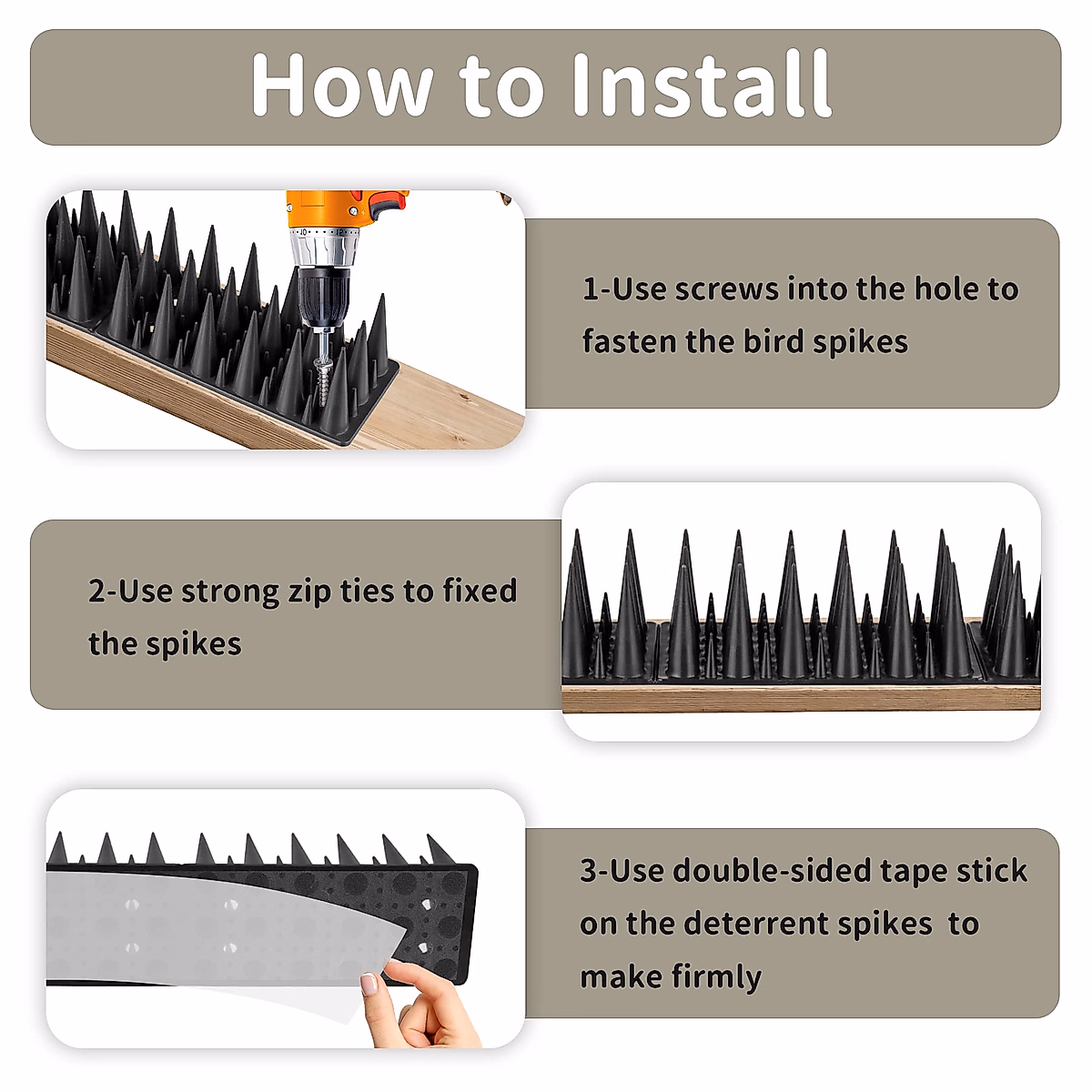 How to Install

1-Use screws into the hole to fasten the bird spikes

2-Use strong zip ties to fixed the spikes

3-Use double-sided tape stick on the deterrent spikes to make firmly