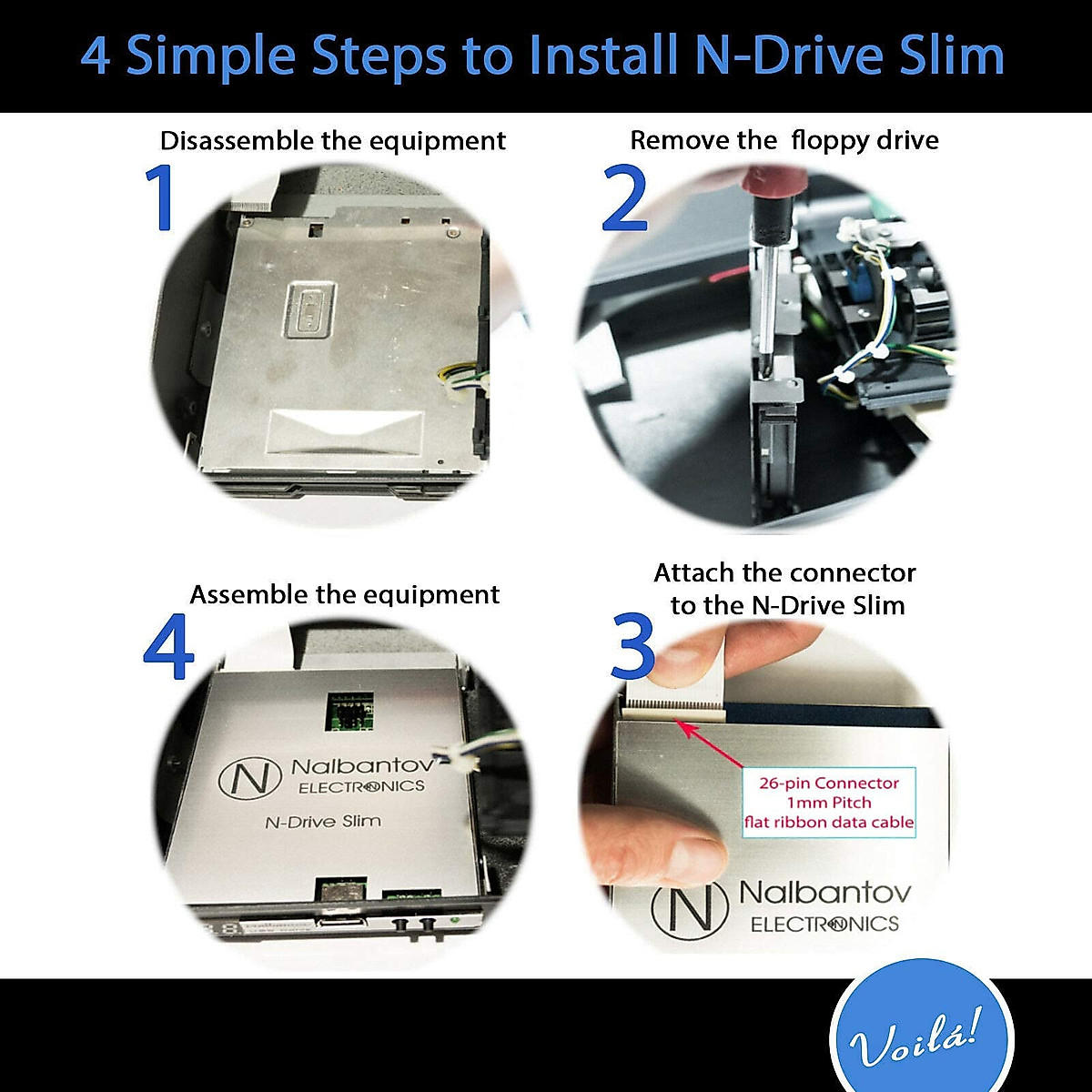 4 Simple Steps to Install N-Drive Slim

Disassemble the equipment

1

Remove the floppy drive

2

Assemble the equipment

4

N Nalbantov ELECTRONICS

N-Drive Slim

Attach the connector to the N-Drive Slim

3

26-pin Connector 1mm Pitch flat ribbon data cable

N Nalbantov ELECTRONICS

Voilá!