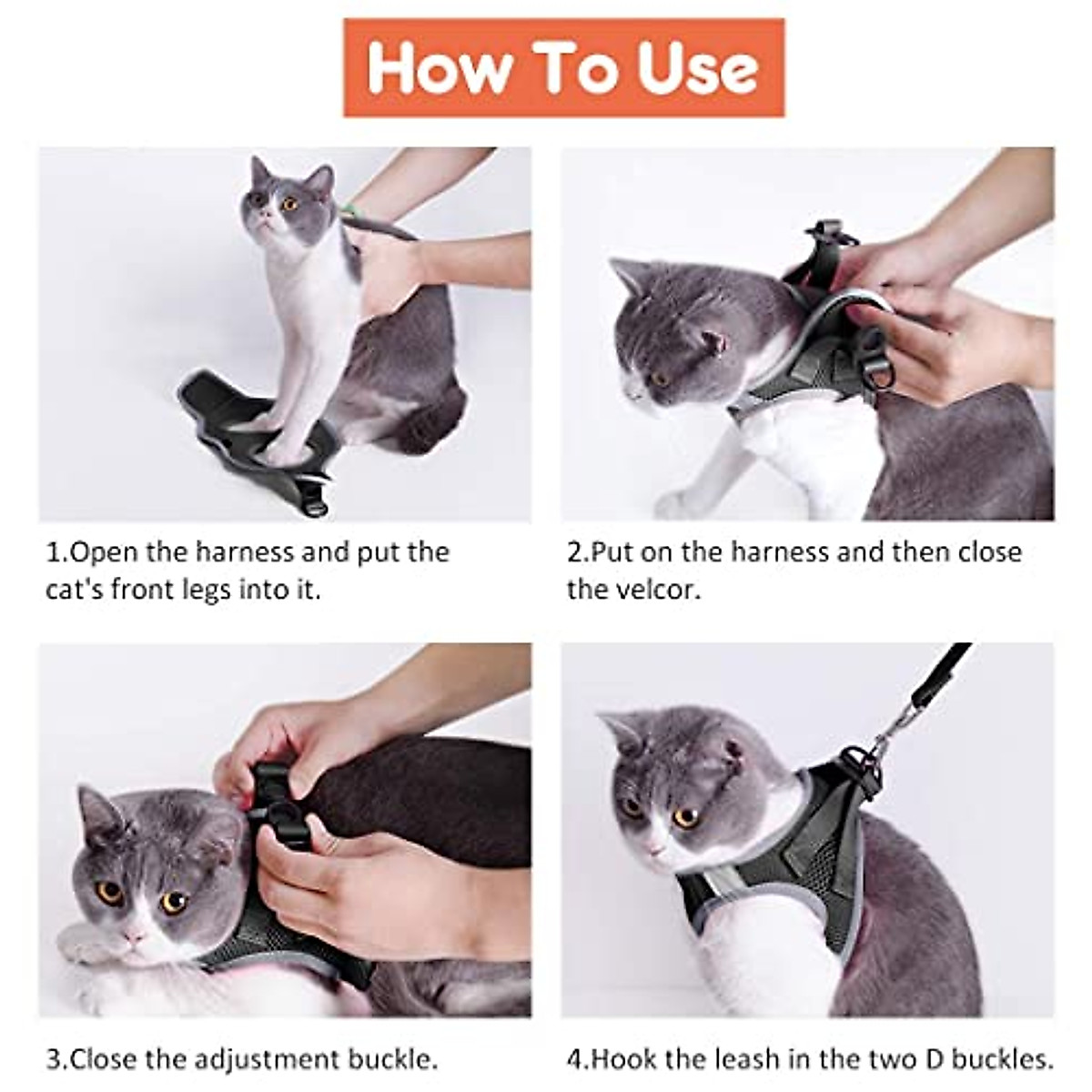 How To Use

1.Open the harness and put the cat's front legs into it.

2.Put on the harness and then close the velcor.

3.Close the adjustment buckle.

4.Hook the leash in the two D buckles.