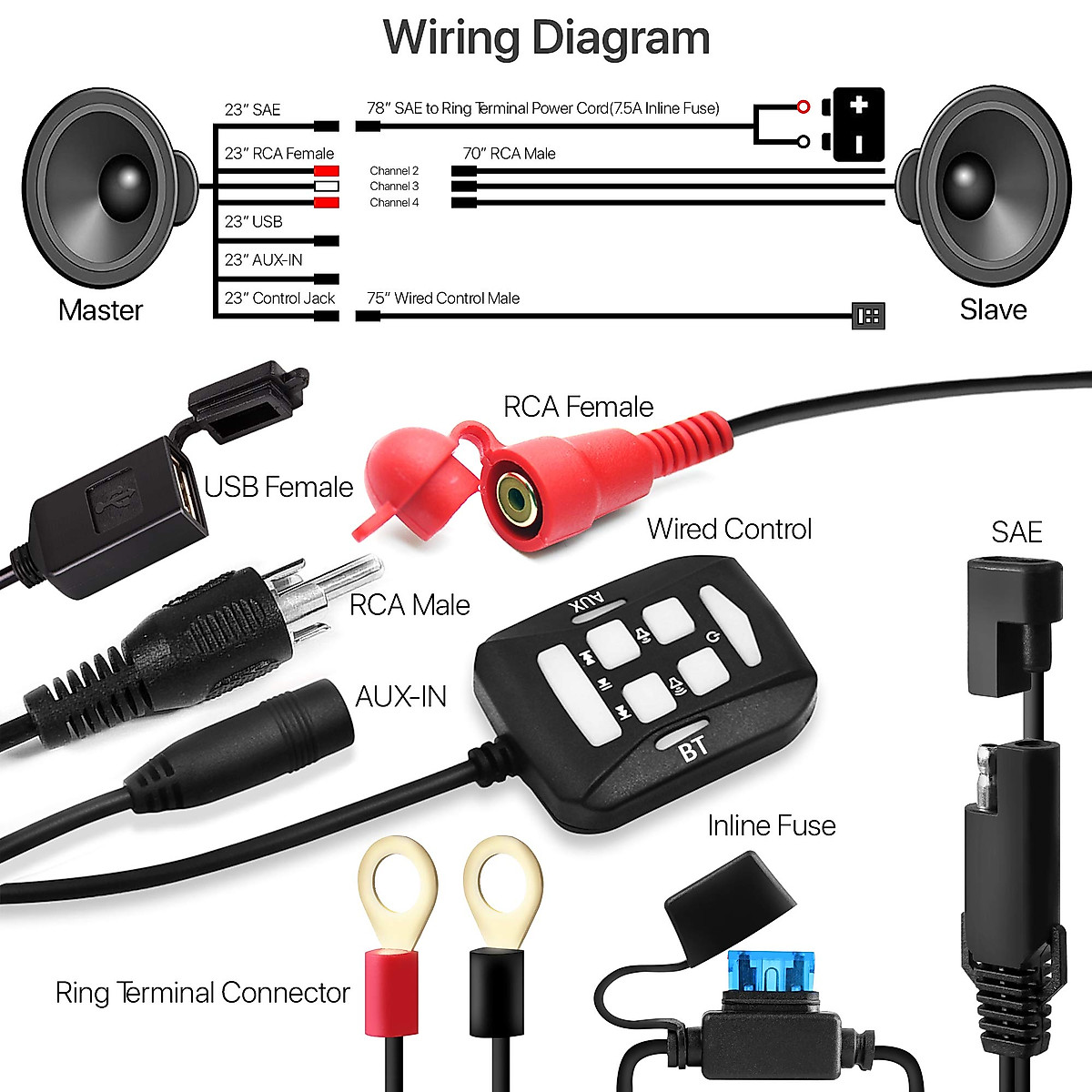 Wiring Diagram

23" SAE

78" SAE to Ring Terminal Power Cord(7.5A Inline Fuse)

23" RCA Female

70" RCA Male

Channel 2
Channel 3
Channel 4

23" USB

23" AUX-IN

23" Control Jack

75" Wired Control Male

Master

Slave

RCA Female

USB Female

Wired Control

SAE

RCA Male

AUX

AUX-IN

BT

Inline Fuse

Ring Terminal Connector