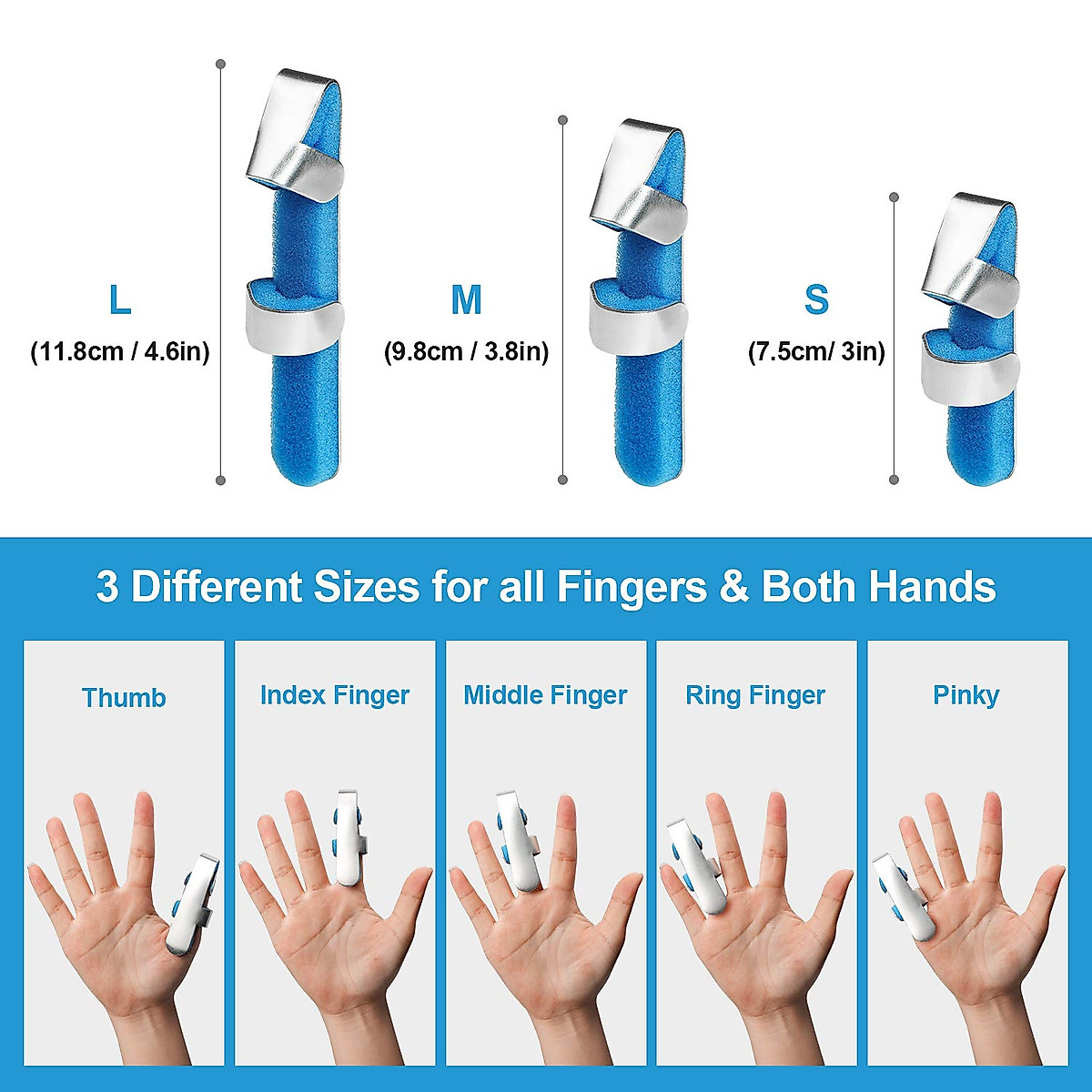 L
(11.8cm / 4.6in)

M
(9.8cm / 3.8in)

S
(7.5cm/ 3in)

3 Different Sizes for all Fingers & Both Hands

Thumb

Index Finger

Middle Finger

Ring Finger

Pinky