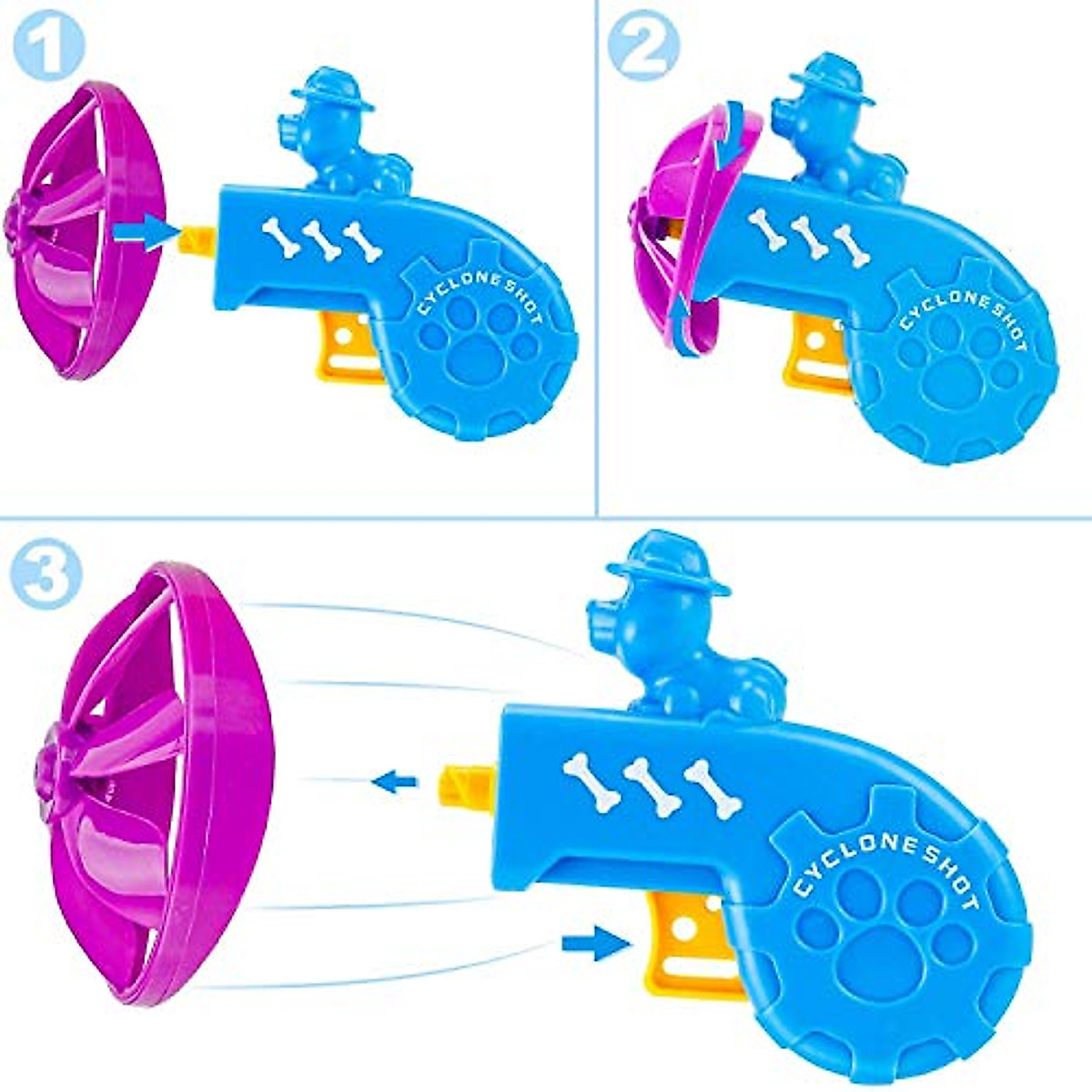 1

CYCLONE SHOT

2

CYCLONE SHOT

3

CYCLONE SHOT