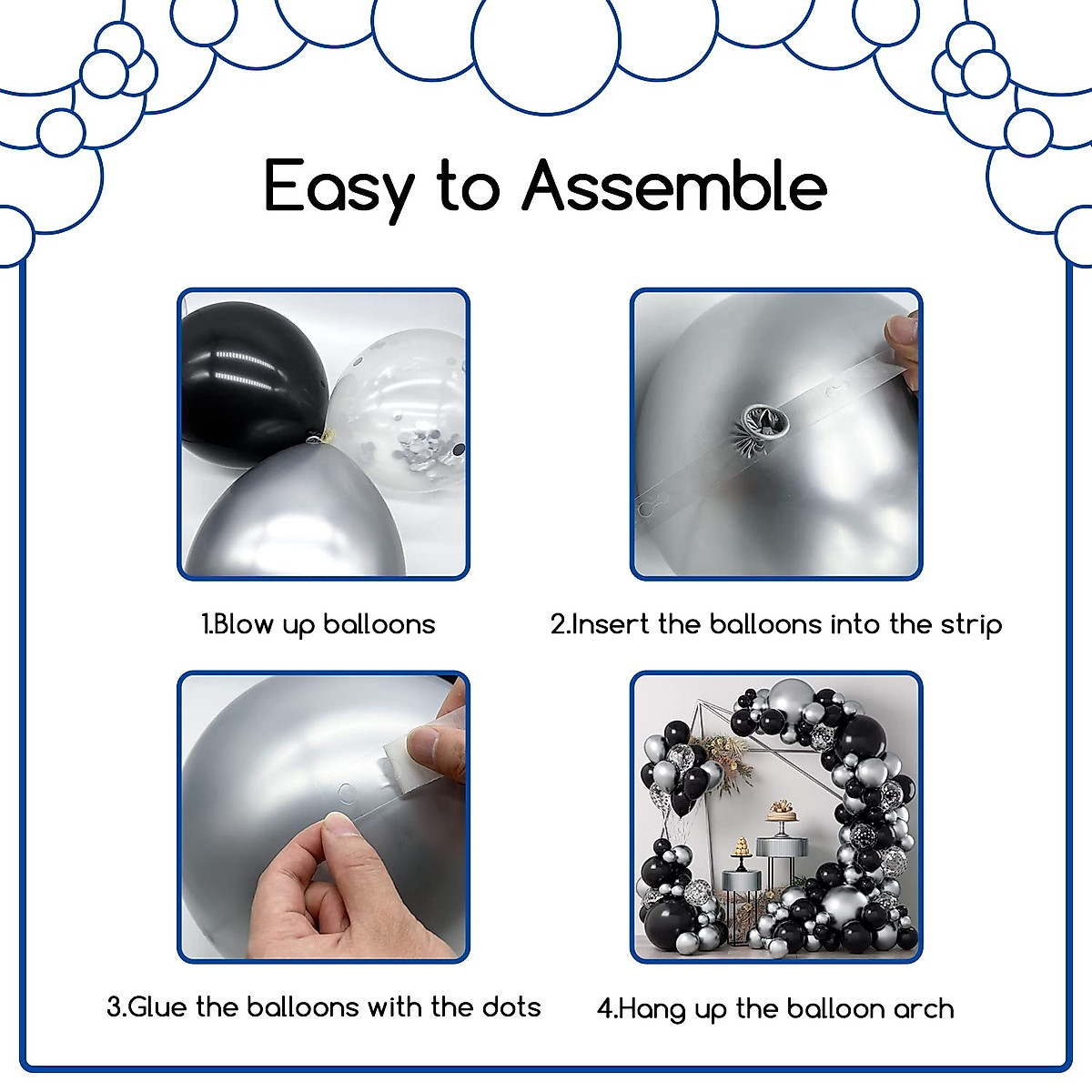 Easy to Assemble

1.Blow up balloons

2.Insert the balloons into the strip

3.Glue the balloons with the dots

4.Hang up the balloon arch