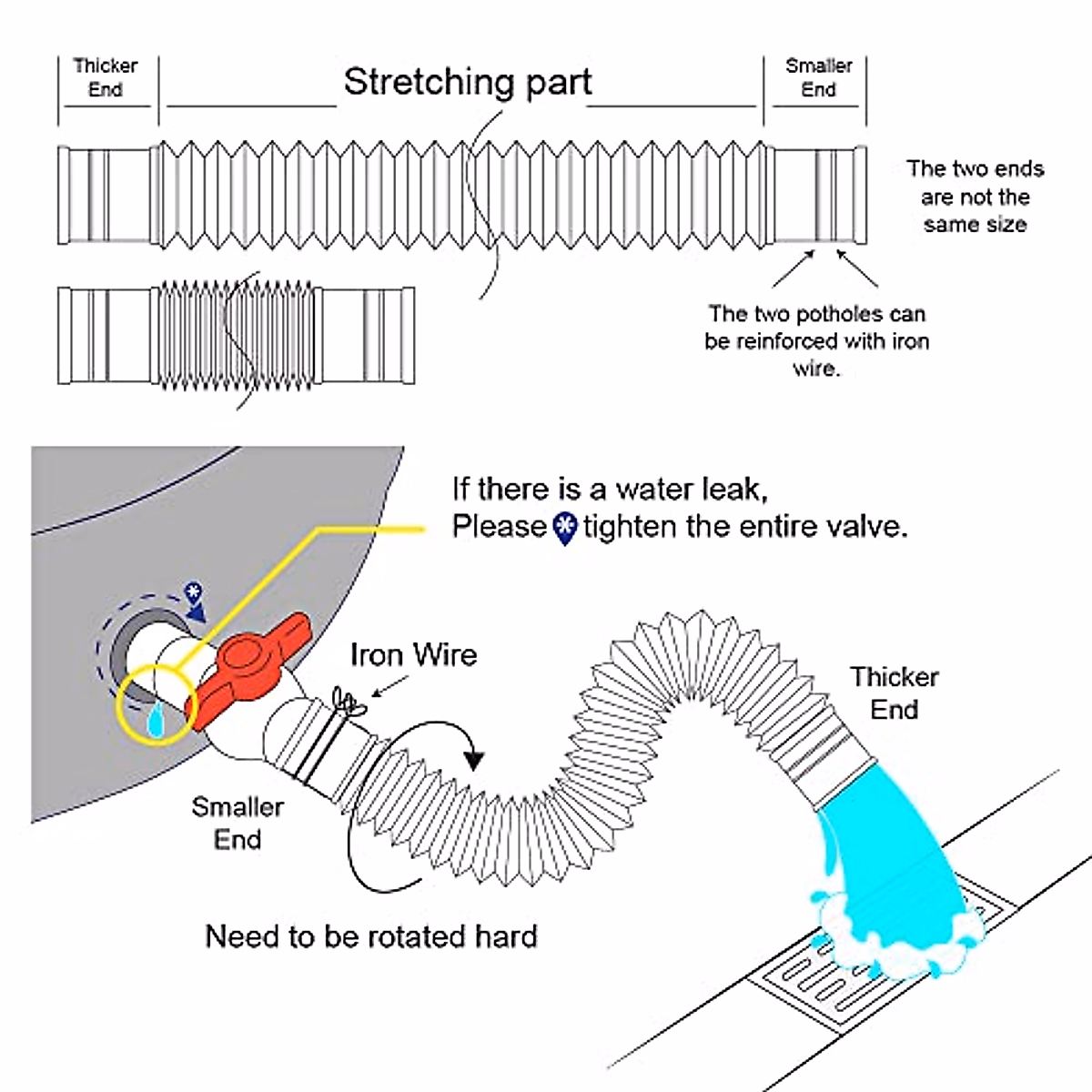 Thicker End

Stretching part

Smaller End

The two ends are not the same size

The two potholes can be reinforced with iron wire.

If there is a water leak, Please tighten the entire valve.

Iron Wire

Thicker End

Smaller End

Need to be rotated hard