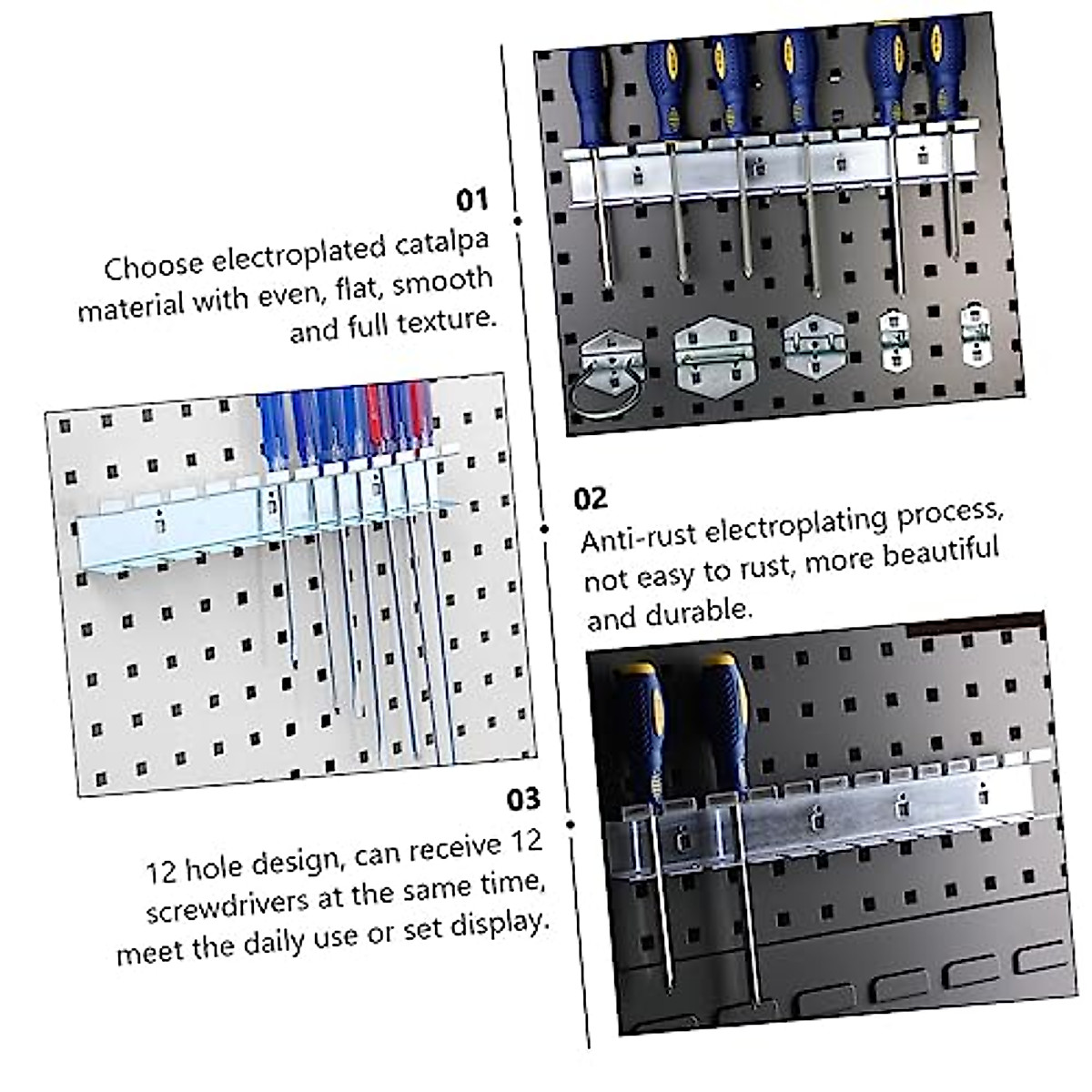 01

Choose electroplated catalpa material with even, flat, smooth and full texture.

02

Anti-rust electroplating process, not easy to rust, more beautiful and durable.

03

12 hole design, can receive 12 screwdrivers at the same time, meet the daily use or set display.