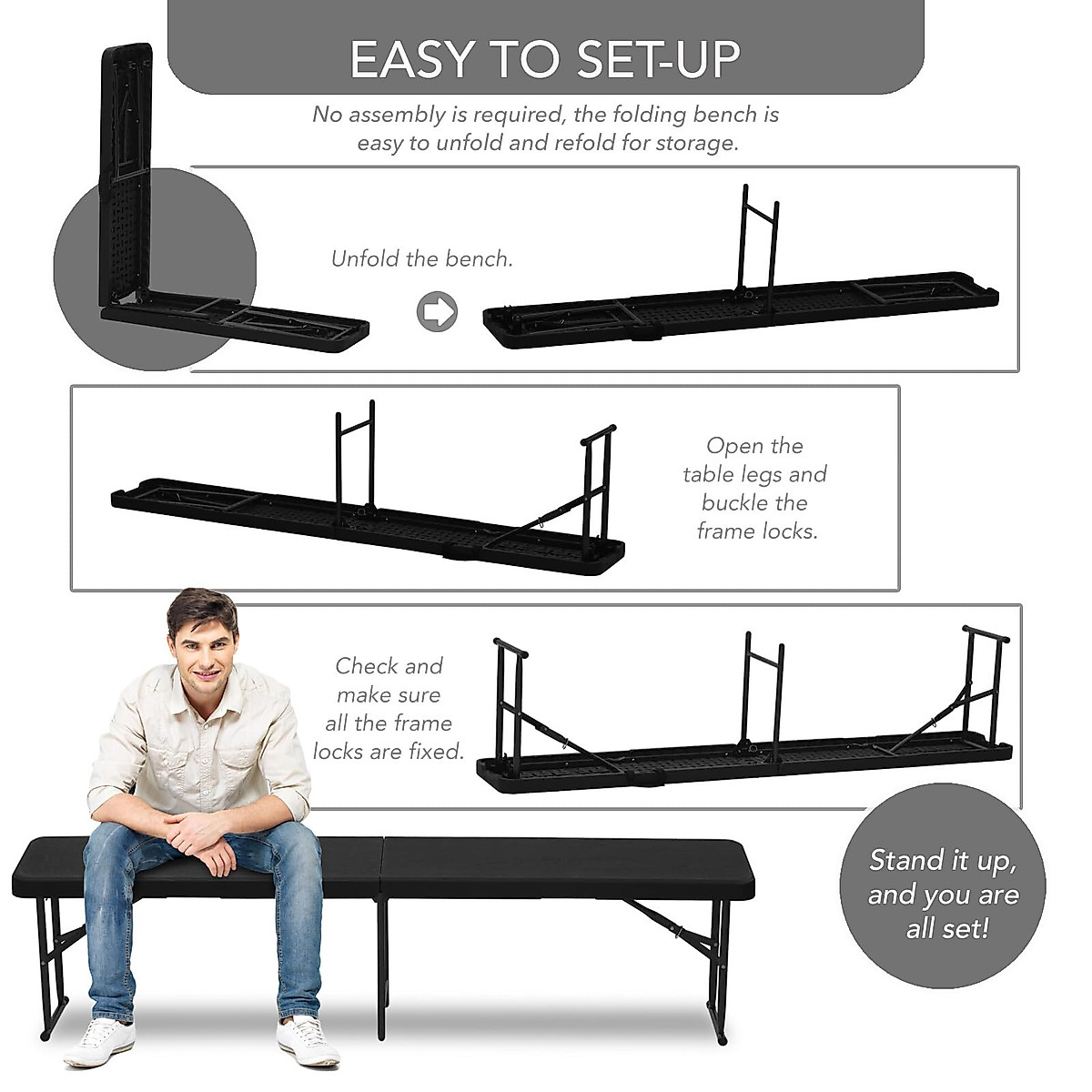 EASY TO SET-UP

No assembly is required, the folding bench is easy to unfold and refold for storage.

Unfold the bench.

Open the table legs and buckle the frame locks.

Check and make sure all the frame locks are fixed.

Stand it up, and you are all set!