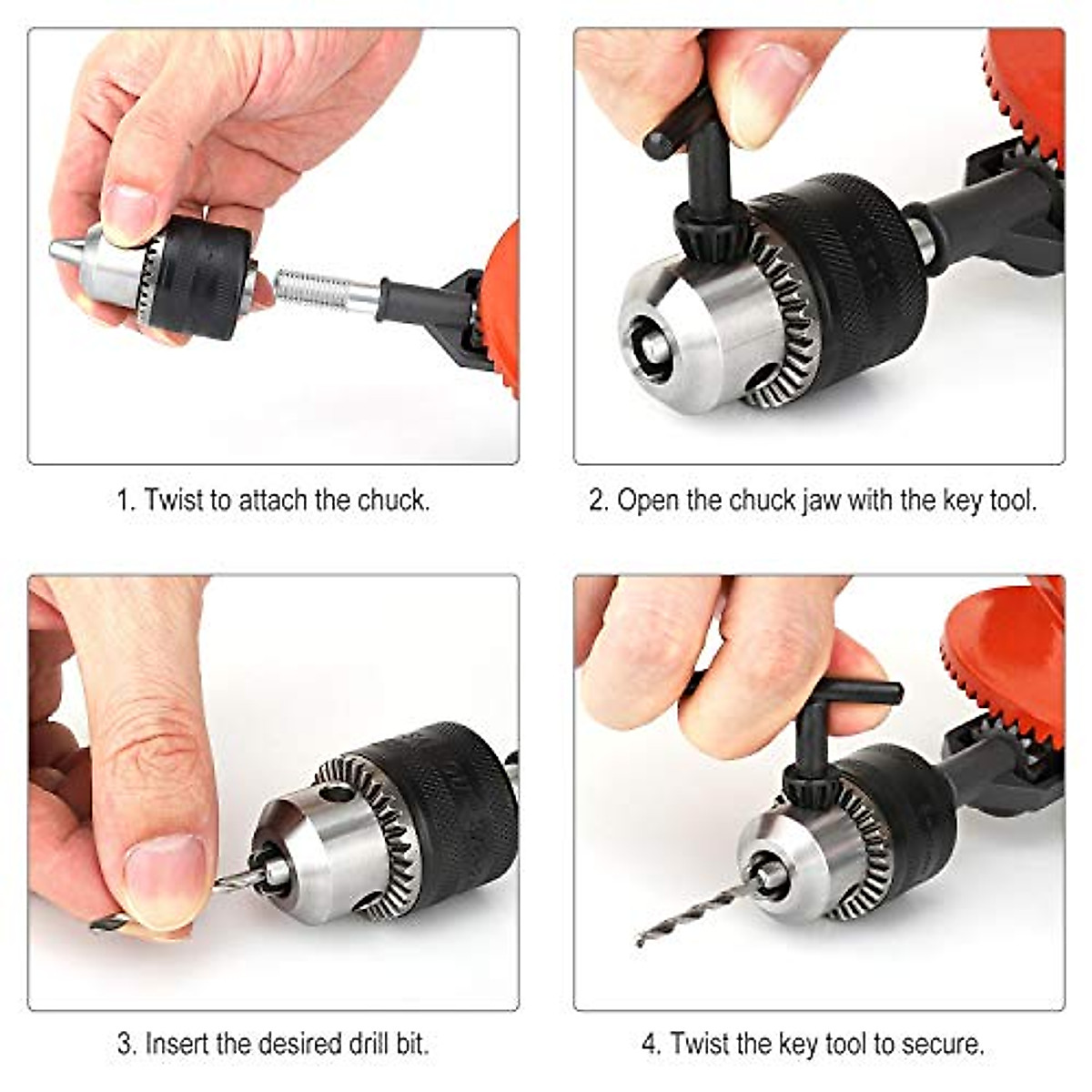 1. Twist to attach the chuck.

2. Open the chuck jaw with the key tool.

3. Insert the desired drill bit.

4. Twist the key tool to secure.