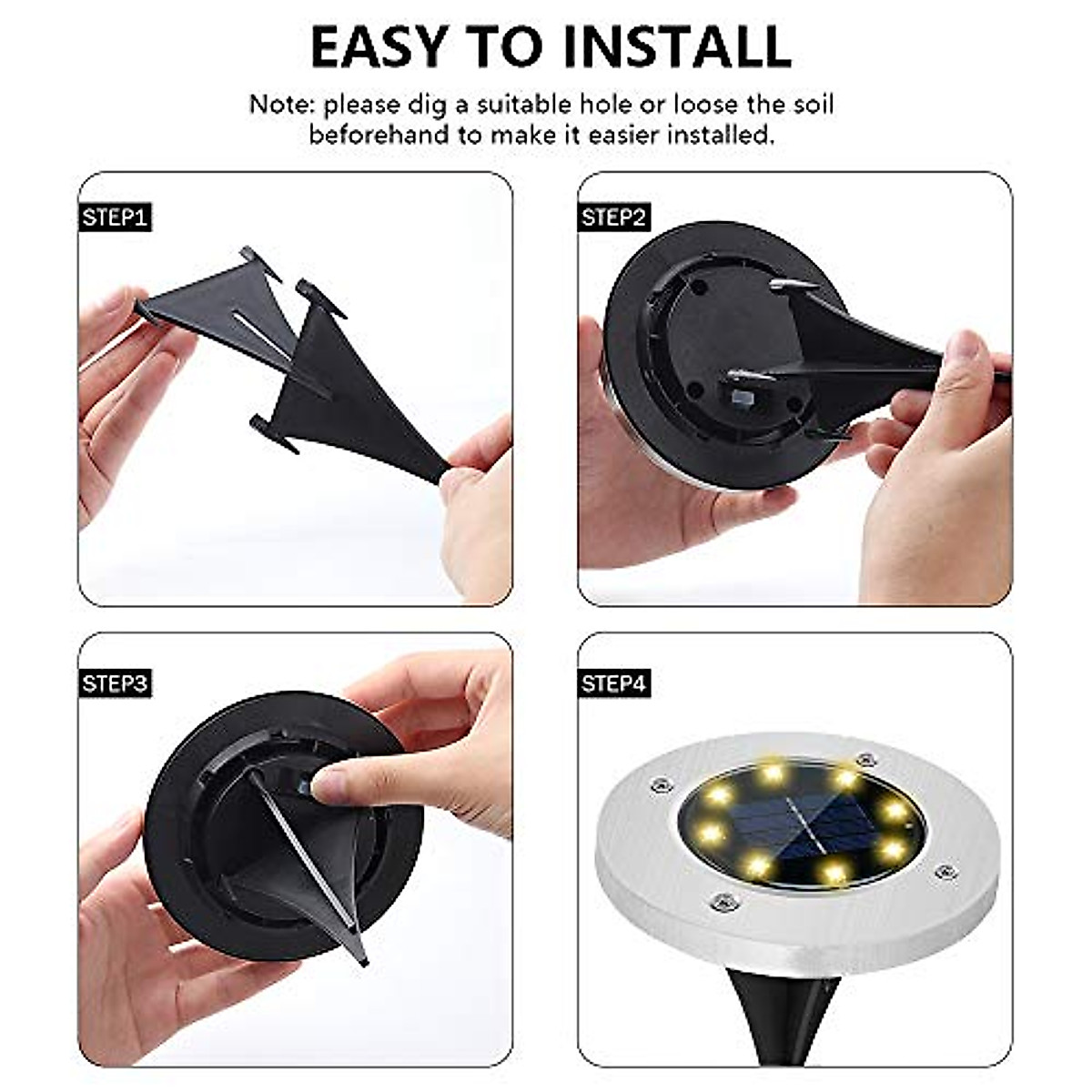 EASY TO INSTALL

Note: please dig a suitable hole or loose the soil beforehand to make it easier installed.

STEP1

STEP2

STEP3

STEP4