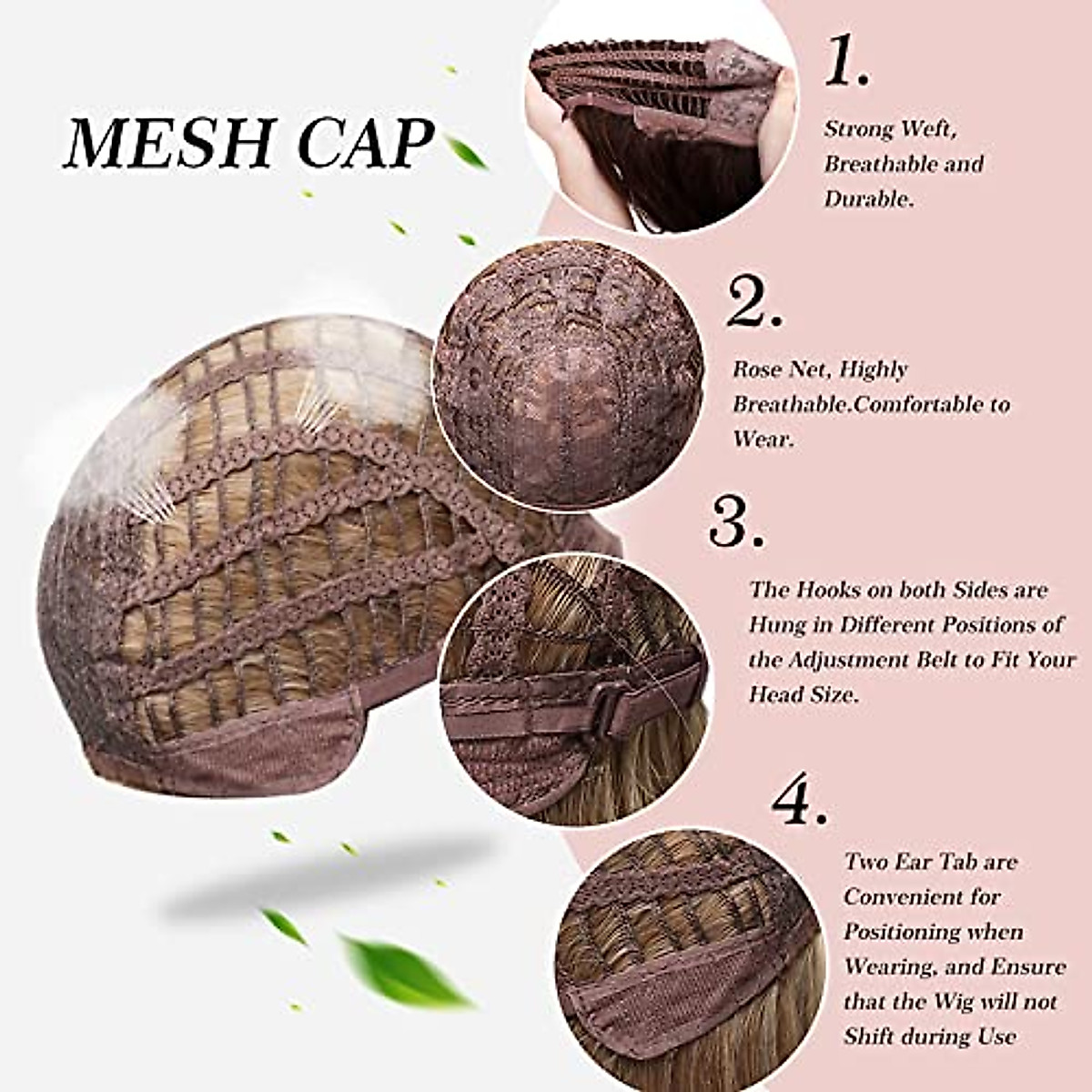 MESH CAP

1.

Strong Weft, Breathable and Durable.

2.

Rose Net, Highly Breathable.Comfortable to Wear.

3.

The Hooks on both Sides are Hung in Different Positions of the Adjustment Belt to Fit Your Head Size.

4.

Two Ear Tab are Convenient for Positioning when Wearing, and Ensure that the Wig will not Shift during Use