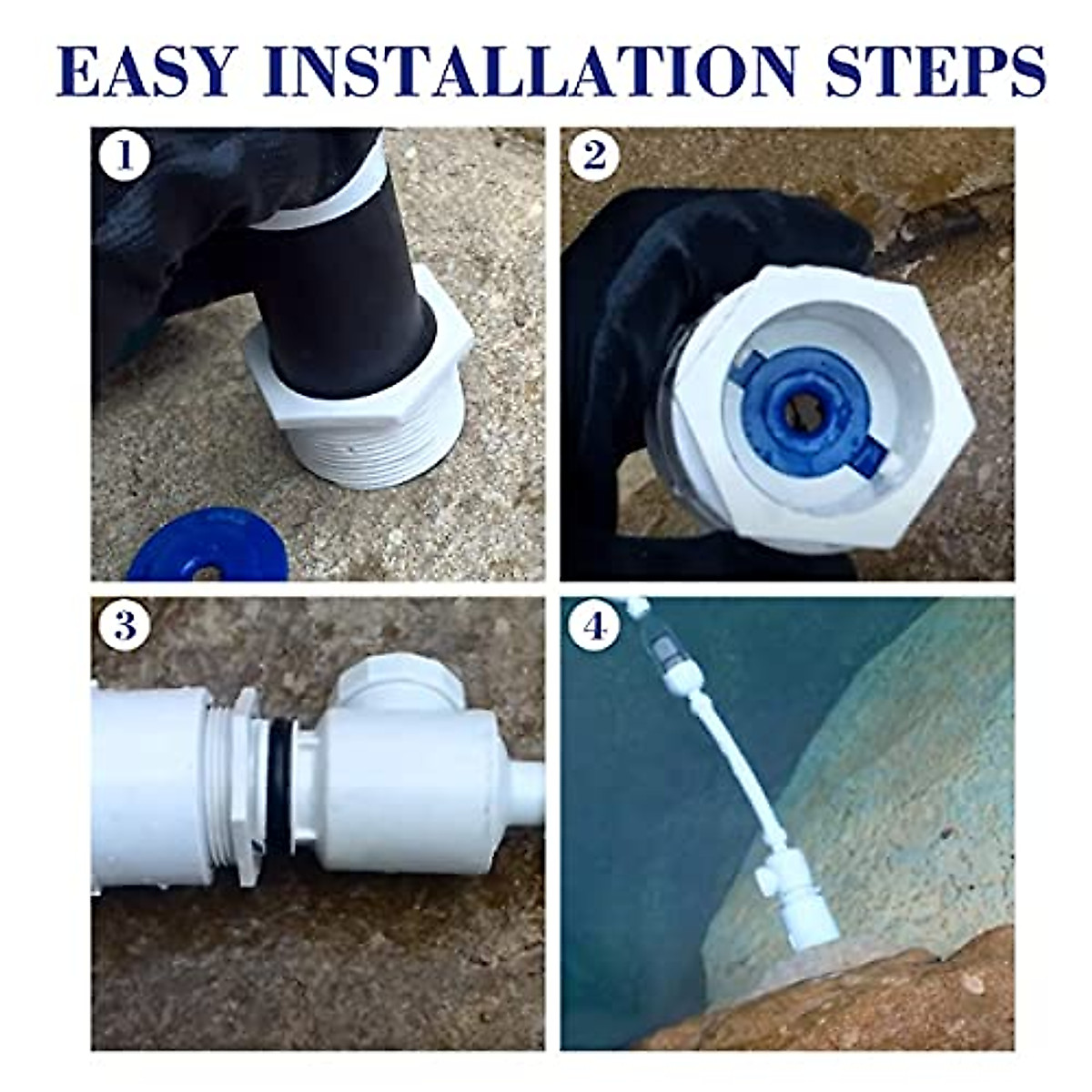 EASY INSTALLATION STEPS

1

2

3

4