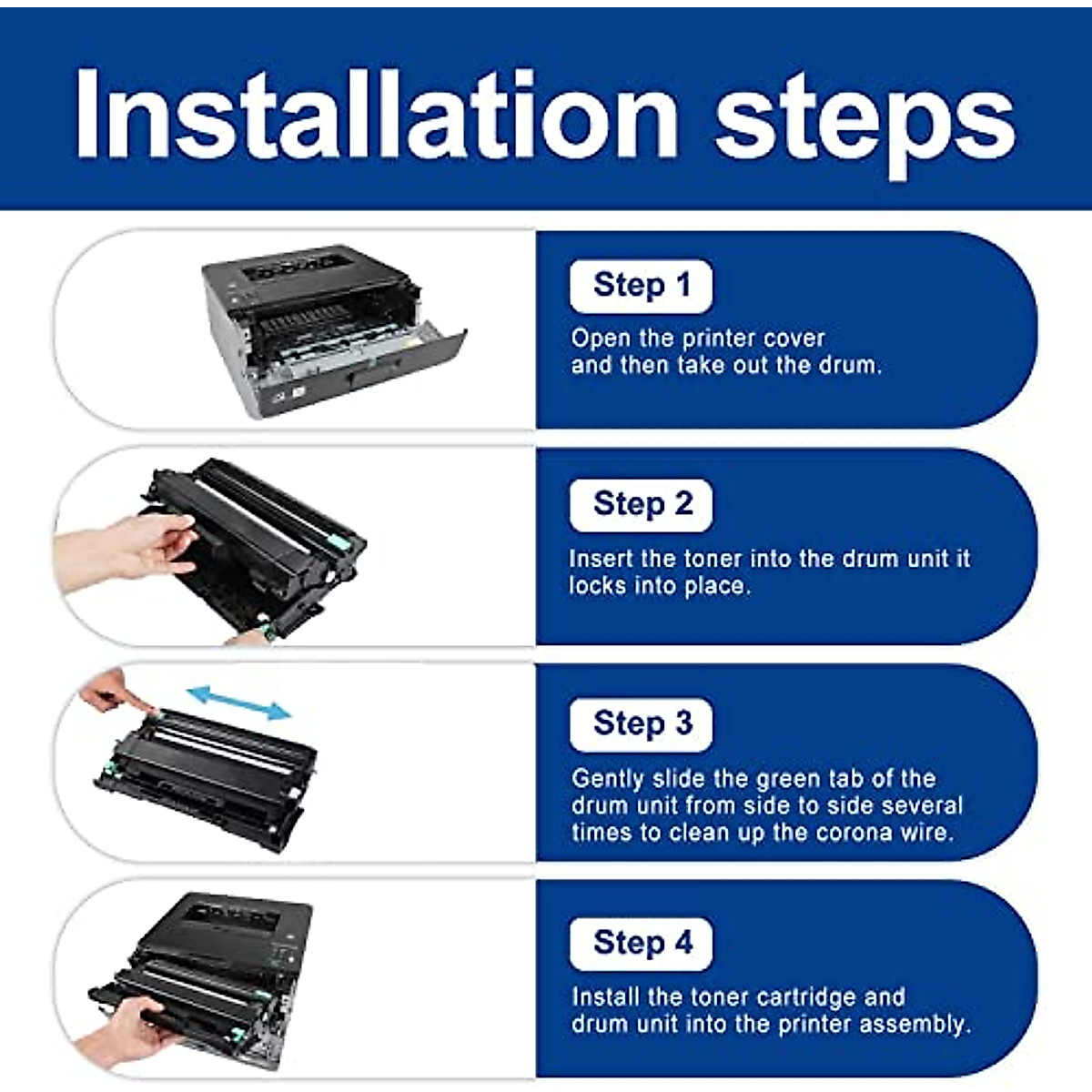 Installation steps

Step 1

Open the printer cover and then take out the drum.

Step 2

Insert the toner into the drum unit it locks into place.

Step 3

Gently slide the green tab of the drum unit from side to side several times to clean up the corona wire.

Step 4

Install the toner cartridge and drum unit into the printer assembly.