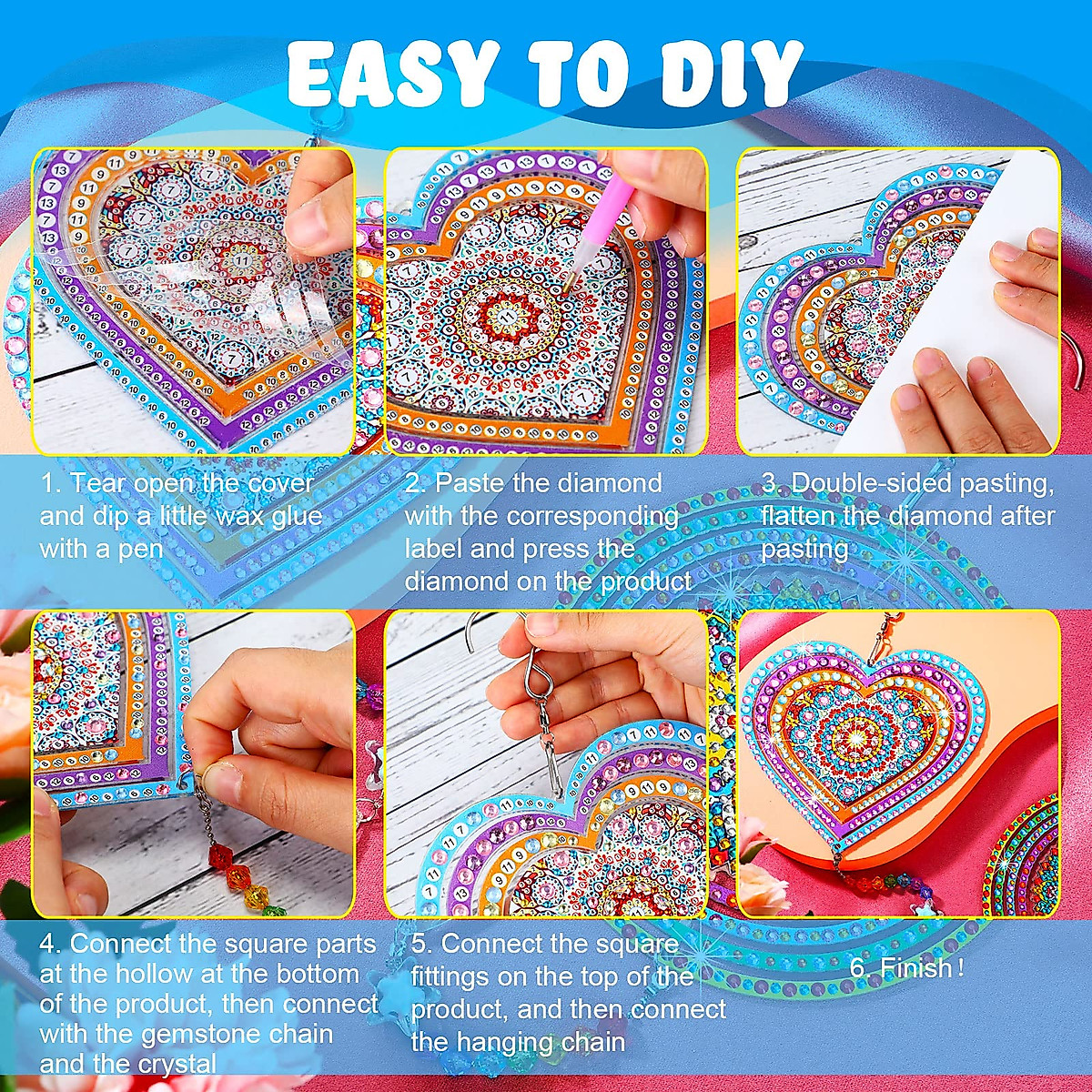 EASY TO DIY

1. Tear open the cover and dip a little wax glue with a pen

2. Paste the diamond with the corresponding label and press the diamond on the product

3. Double-sided pasting, flatten the diamond after pasting

4. Connect the square parts at the hollow at the bottom of the product, then connect with the gemstone chain and the crystal

5. Connect the square fittings on the top of the product, and then connect the hanging chain

6. Finish!