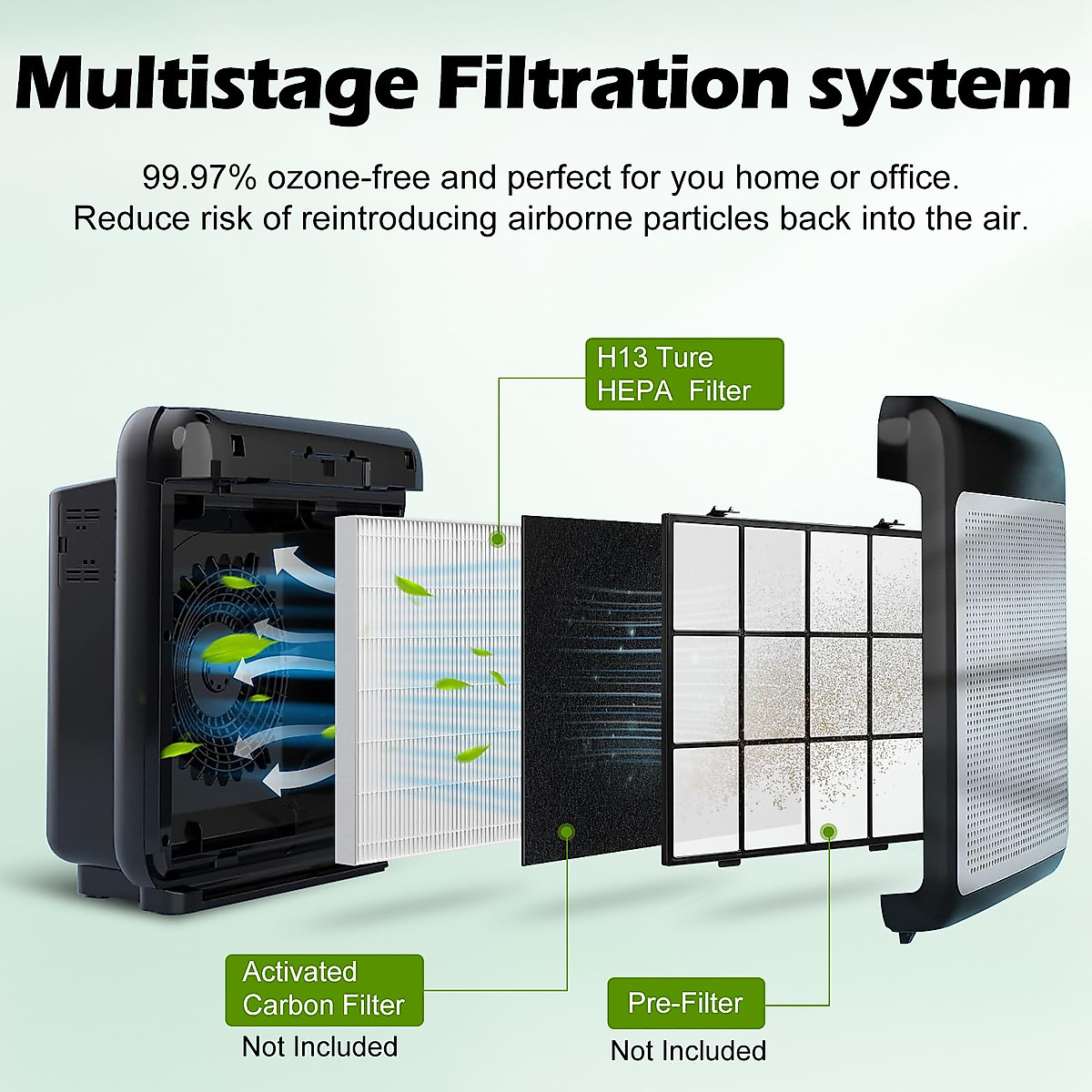 Multistage Filtration system

99.97% ozone-free and perfect for you home or office.
Reduce risk of reintroducing airborne particles back into the air.

H13 Ture HEPA Filter

Activated Carbon Filter
Not Included

Pre-Filter
Not Included