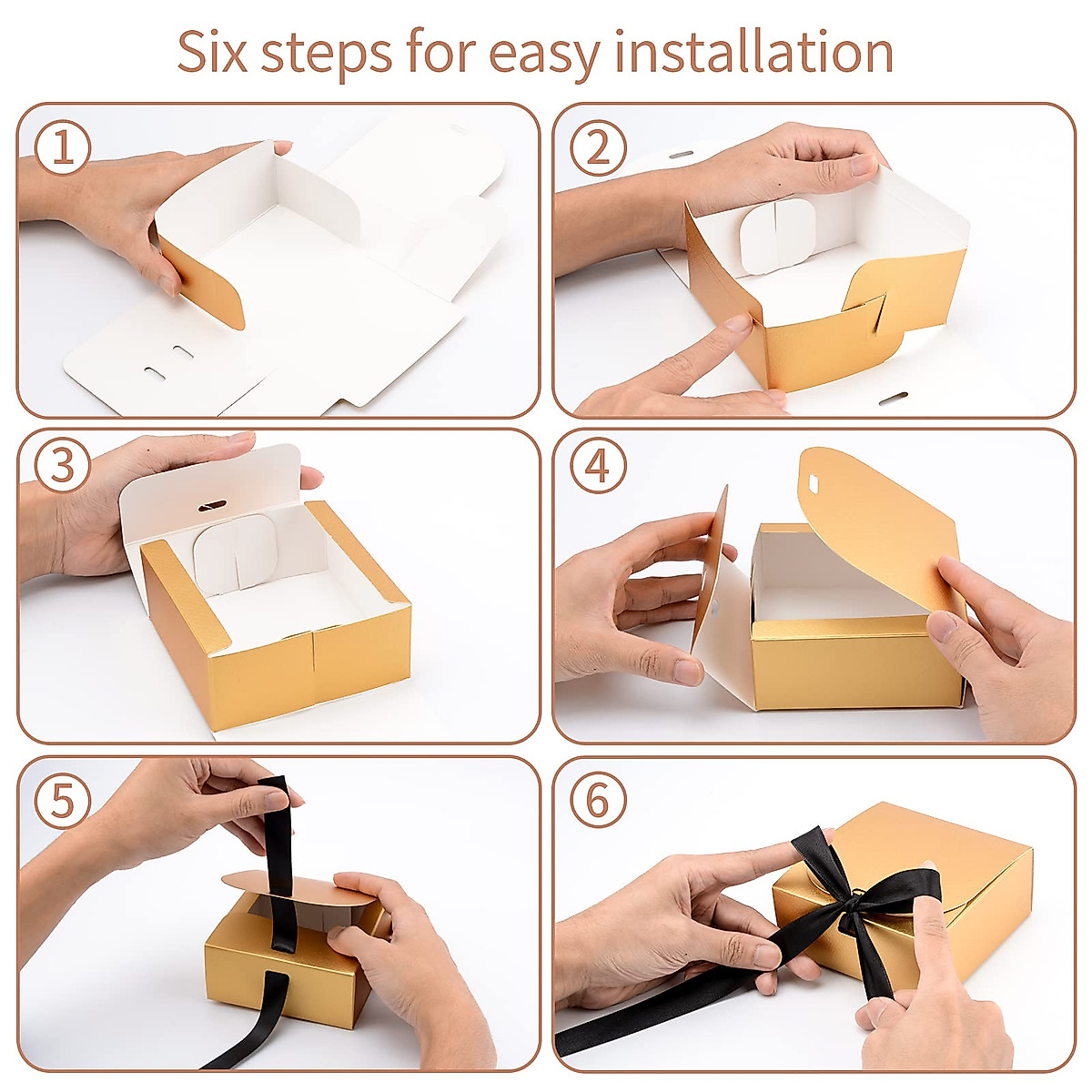 Six steps for easy installation

①

②

③

④

⑤

⑥