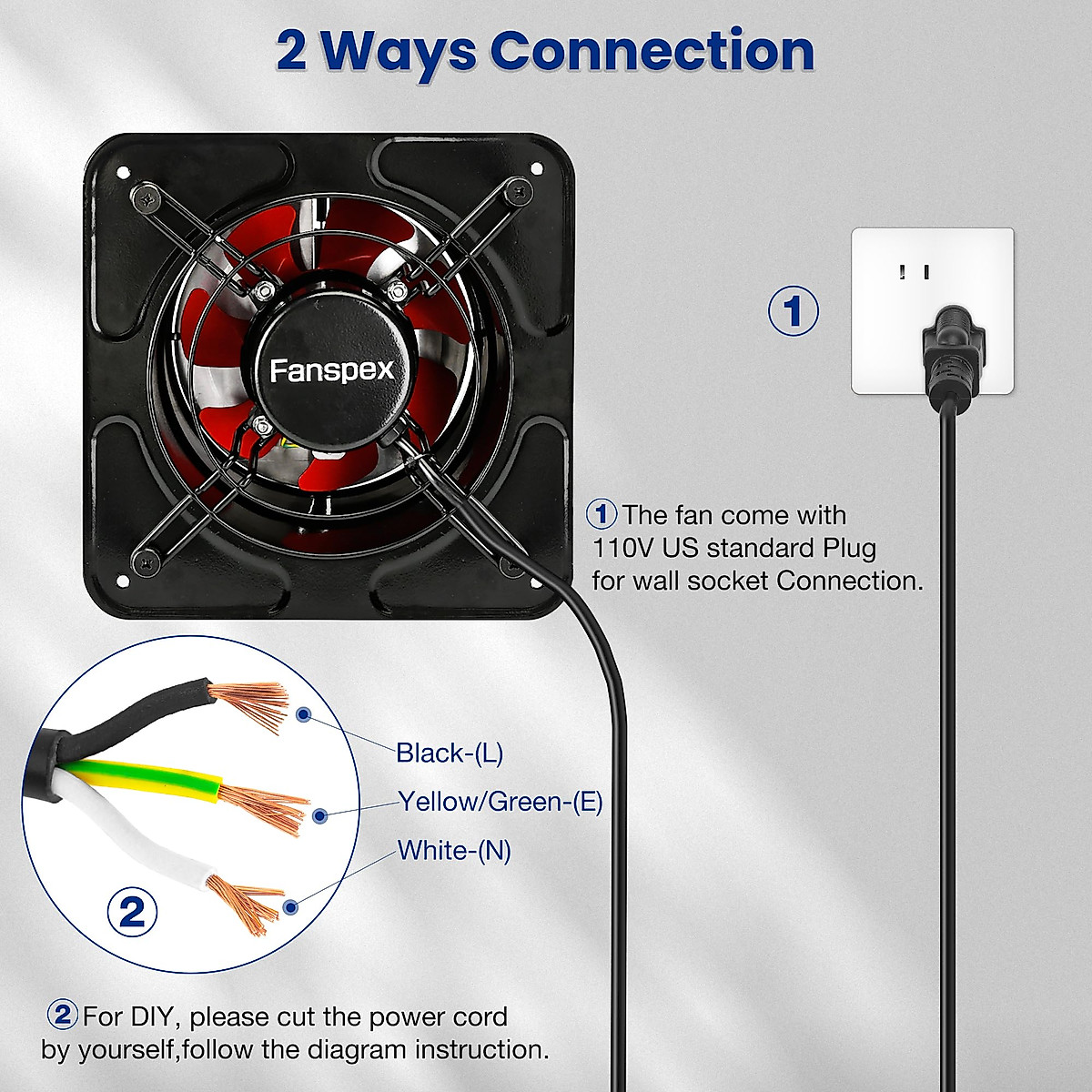 2 Ways Connection

Fanspex

1

1 The fan come with 110V US standard Plug for wall socket Connection.

Black-(L)

Yellow/Green-(E)

White-(N)

2

2 For DIY, please cut the power cord by yourself,follow the diagram instruction.