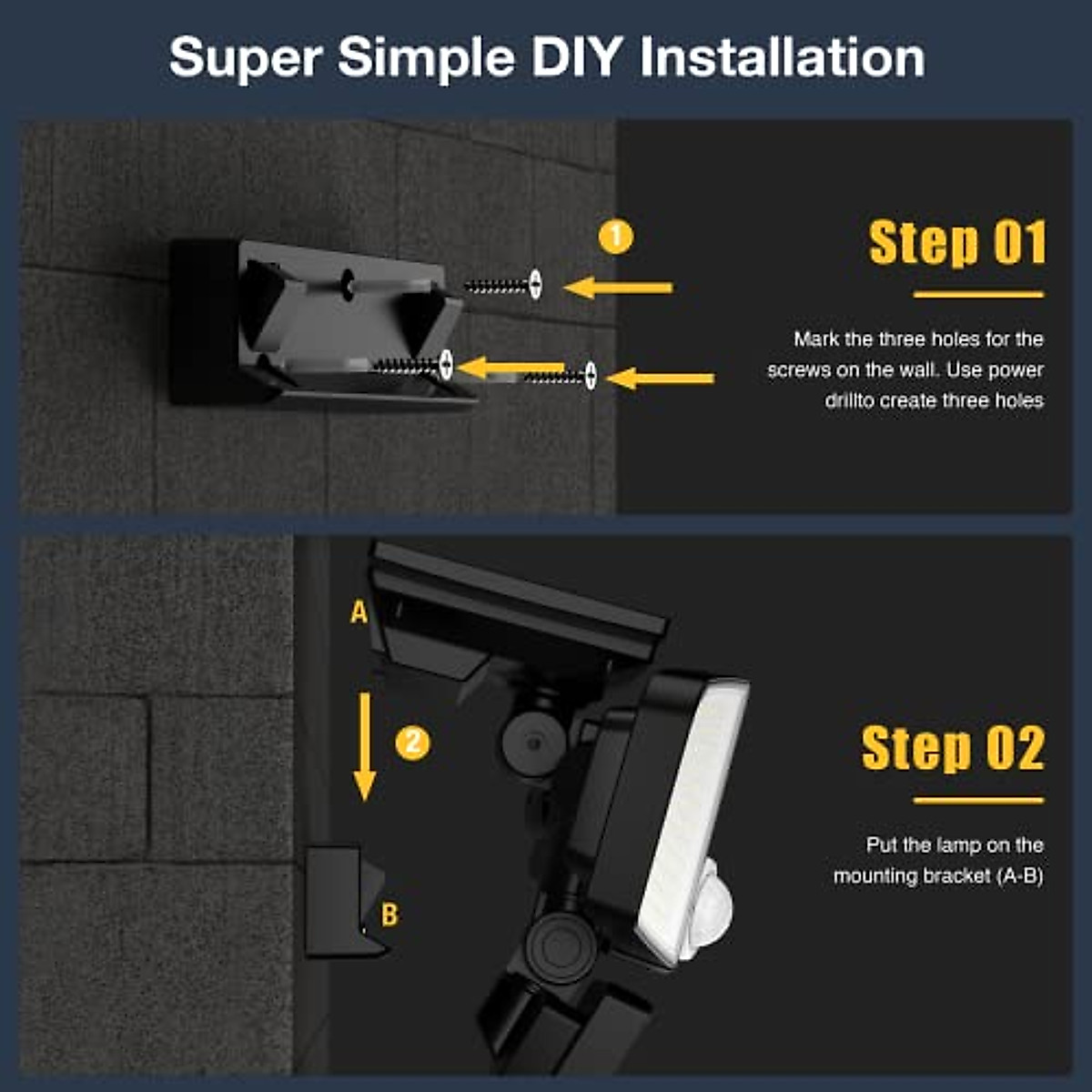 Super Simple DIY Installation

1

Step 01

Mark the three holes for the screws on the wall. Use power drillto create three holes

A

2

B

Step 02

Put the lamp on the mounting bracket (A-B)