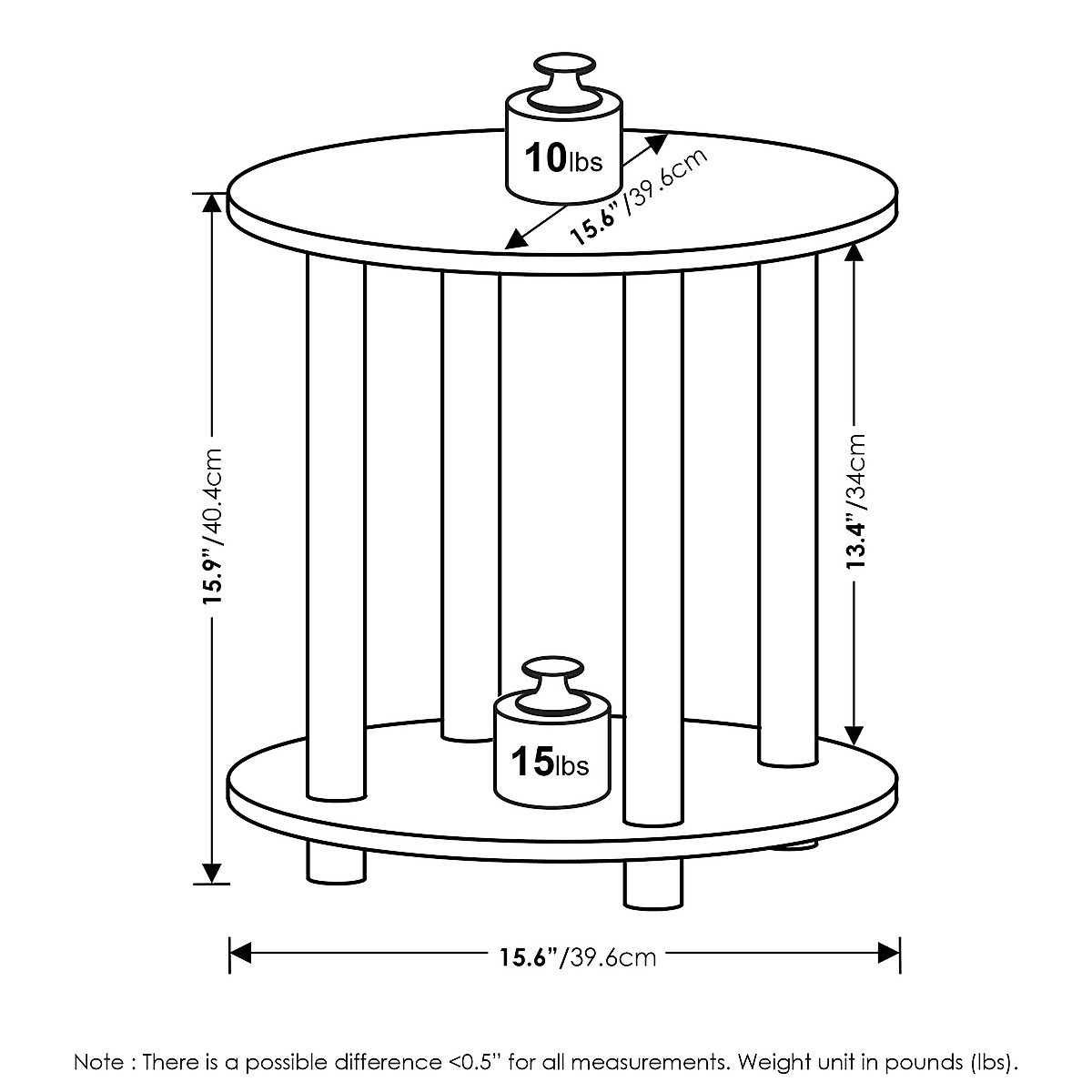 10lbs

15.6"/39.6cm

15.9"/40.4cm

13.4"/34cm

15lbs

15.6"/39.6cm

Note : There is a possible difference <0.5" for all measurements. Weight unit in pounds (lbs).