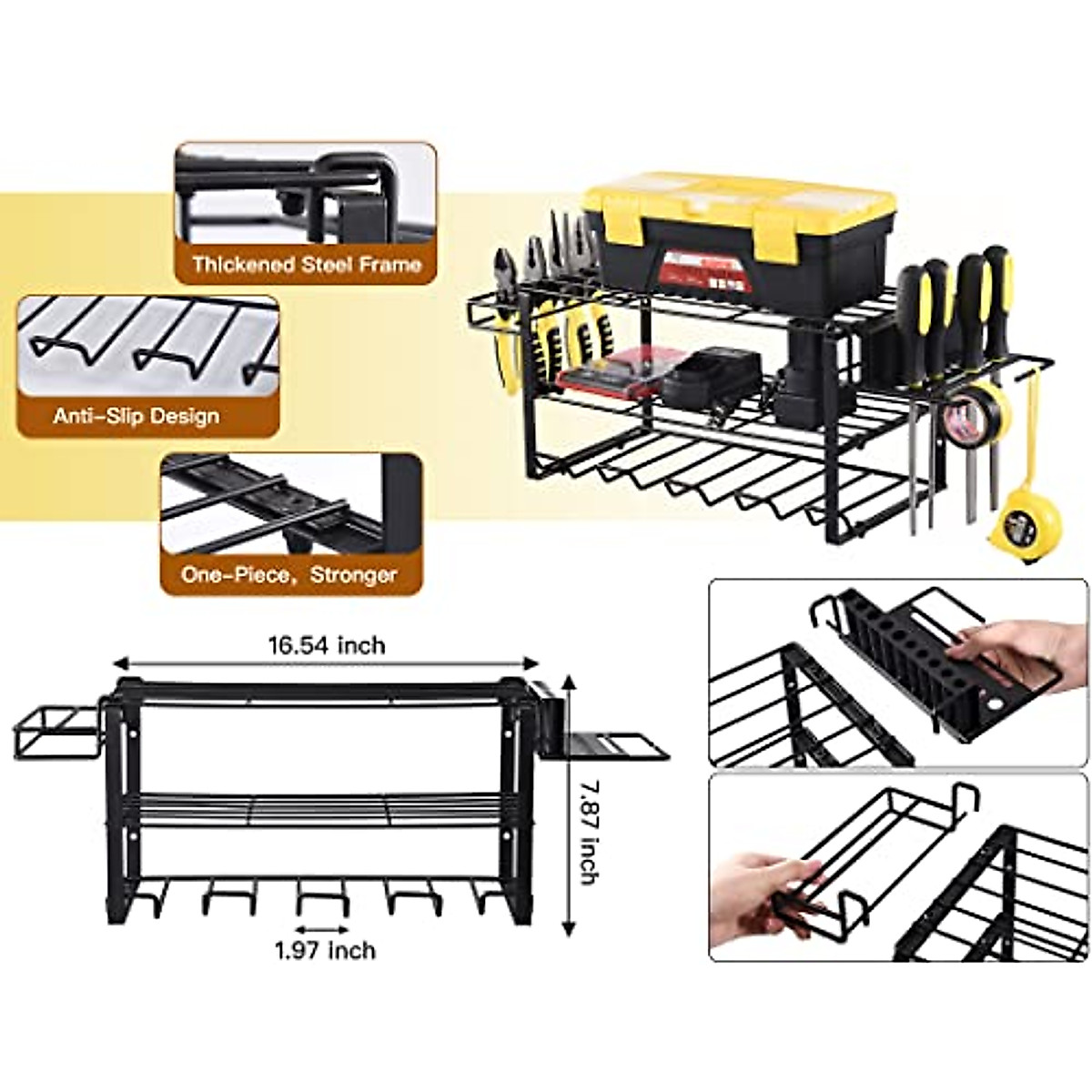 Thickened Steel Frame

Anti-Slip Design

One-Piece, Stronger

16.54 inch

7.87 inch

1.97 inch