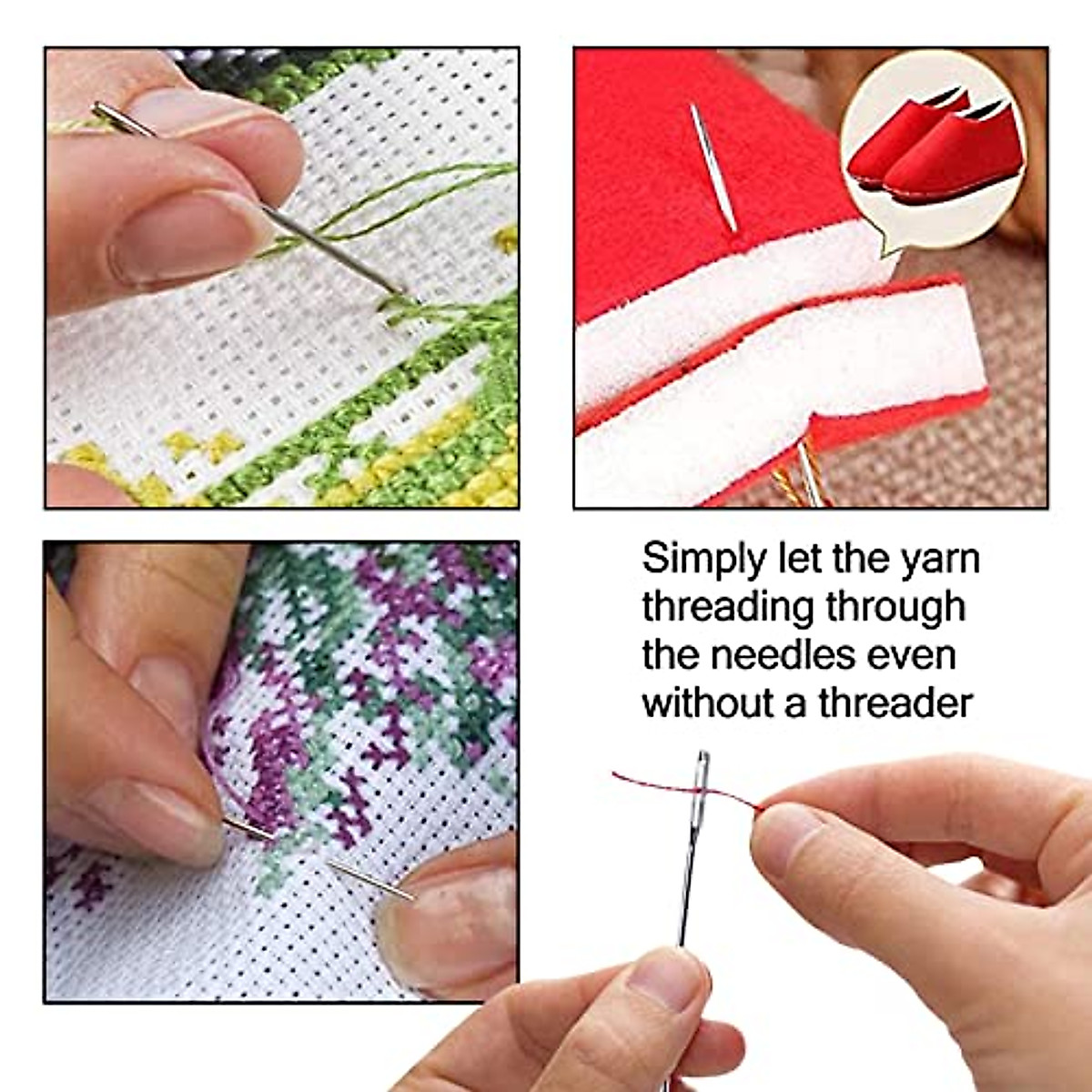 Simply let the yarn threading through the needles even without a threader