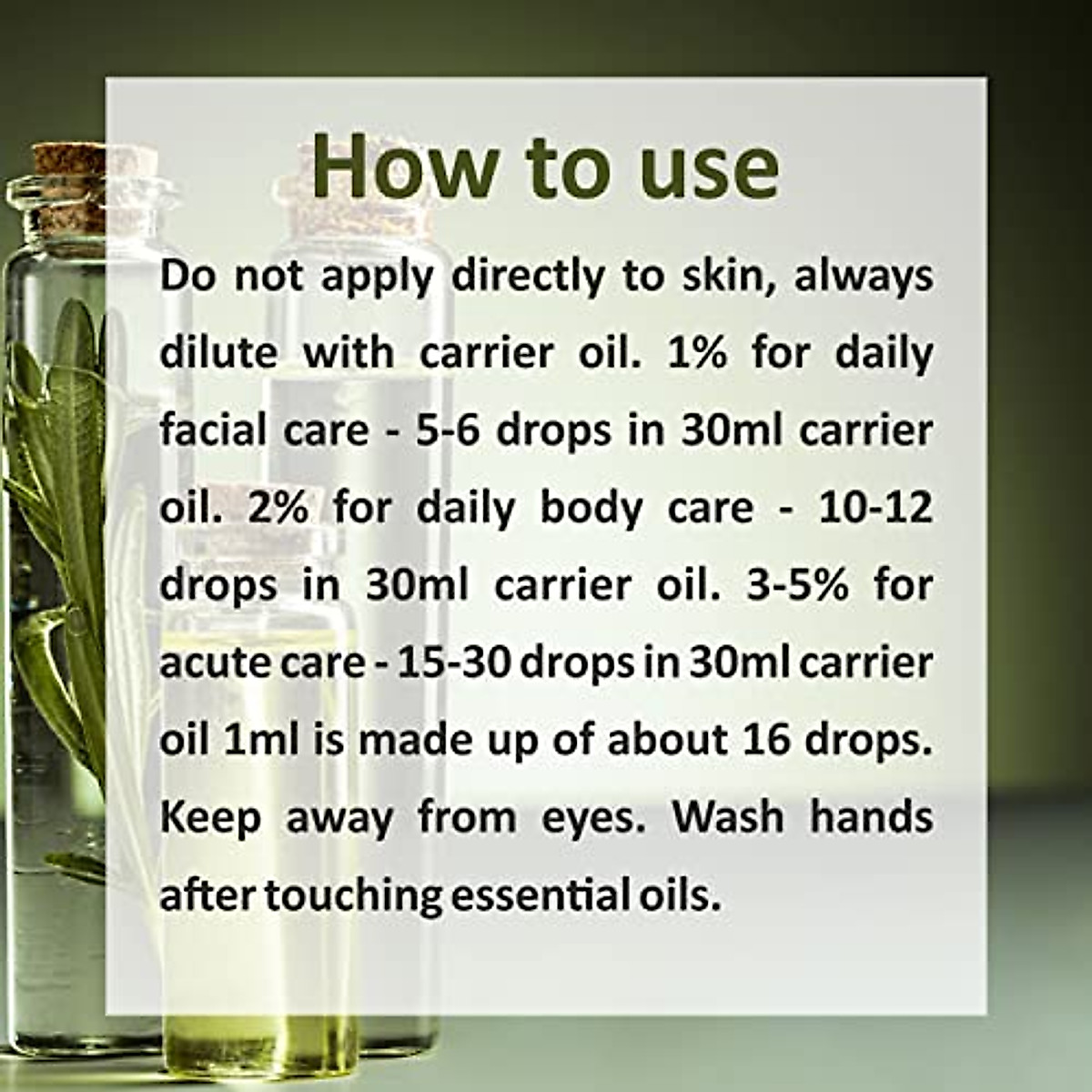 How to use

Do not apply directly to skin, always dilute with carrier oil. 1% for daily facial care - 5-6 drops in 30ml carrier oil. 2% for daily body care - 10-12 drops in 30ml carrier oil. 3-5% for acute care - 15-30 drops in 30ml carrier oil 1ml is made up of about 16 drops. Keep away from eyes. Wash hands after touching essential oils.