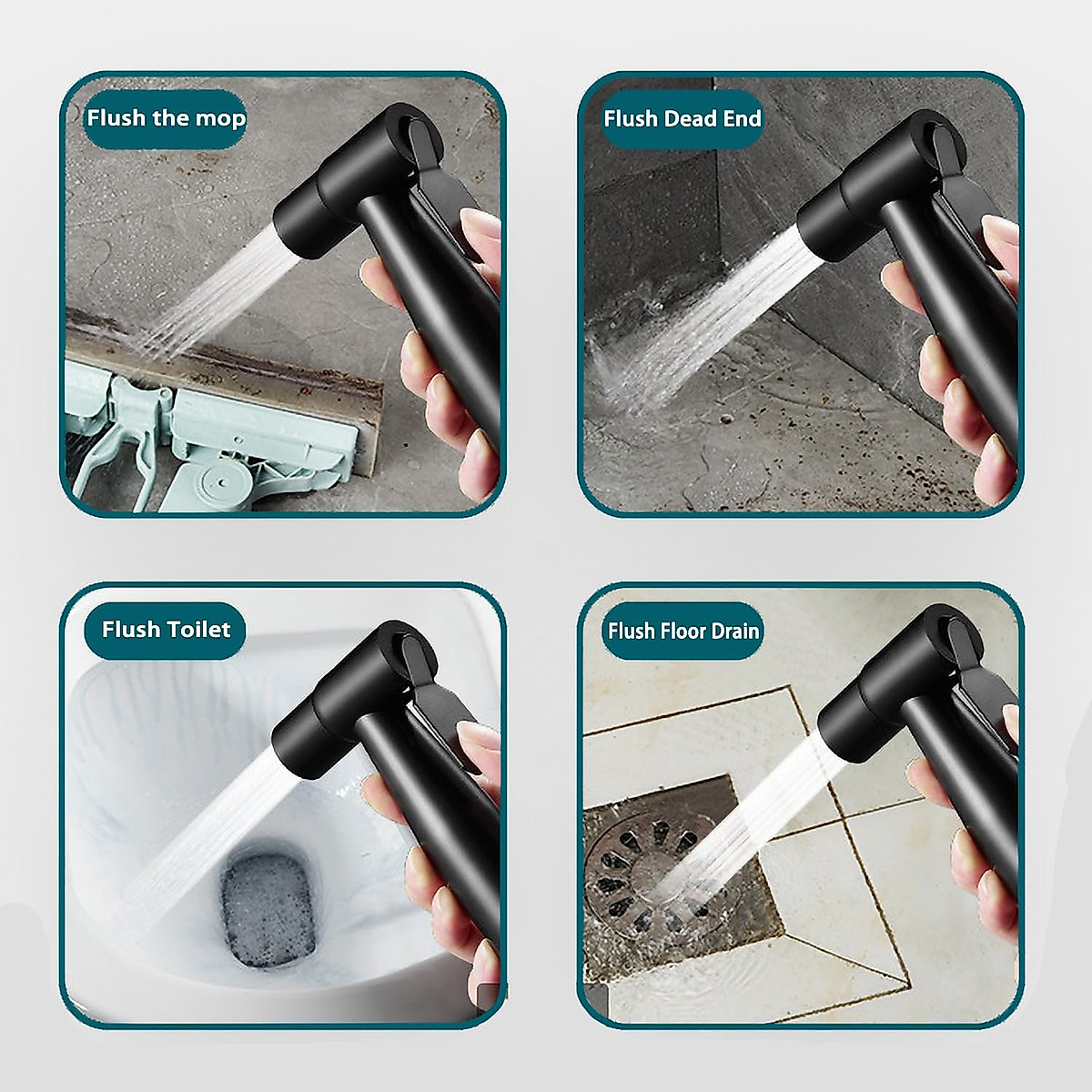 Flush the mop

Flush Dead End

Flush Toilet

Flush Floor Drain