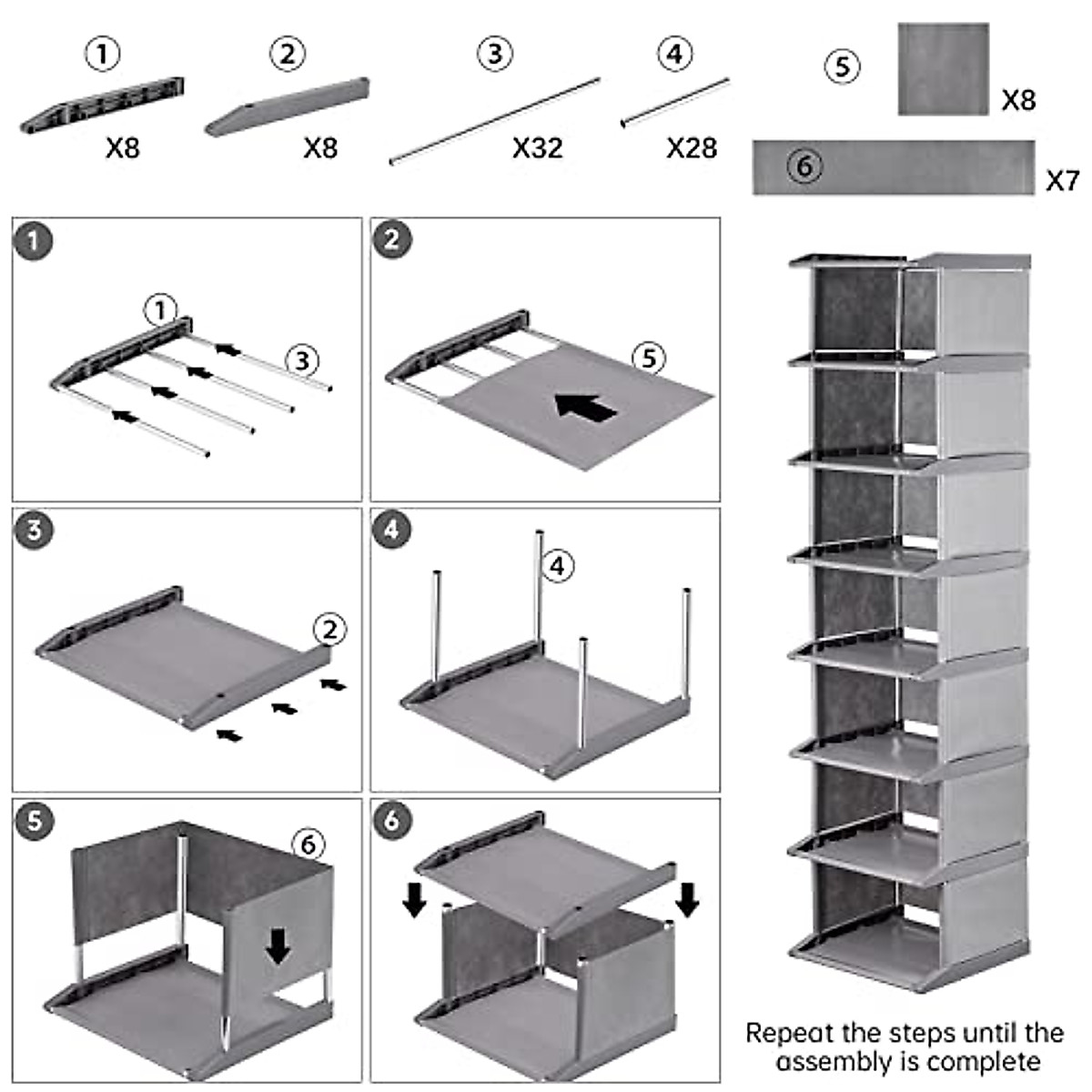 1 X8
2 X8
3 X32
4 X28
5 X8
6 X7

1
1
3

2
5

3
2

4
4

5
6

6

Repeat the steps until the assembly is complete