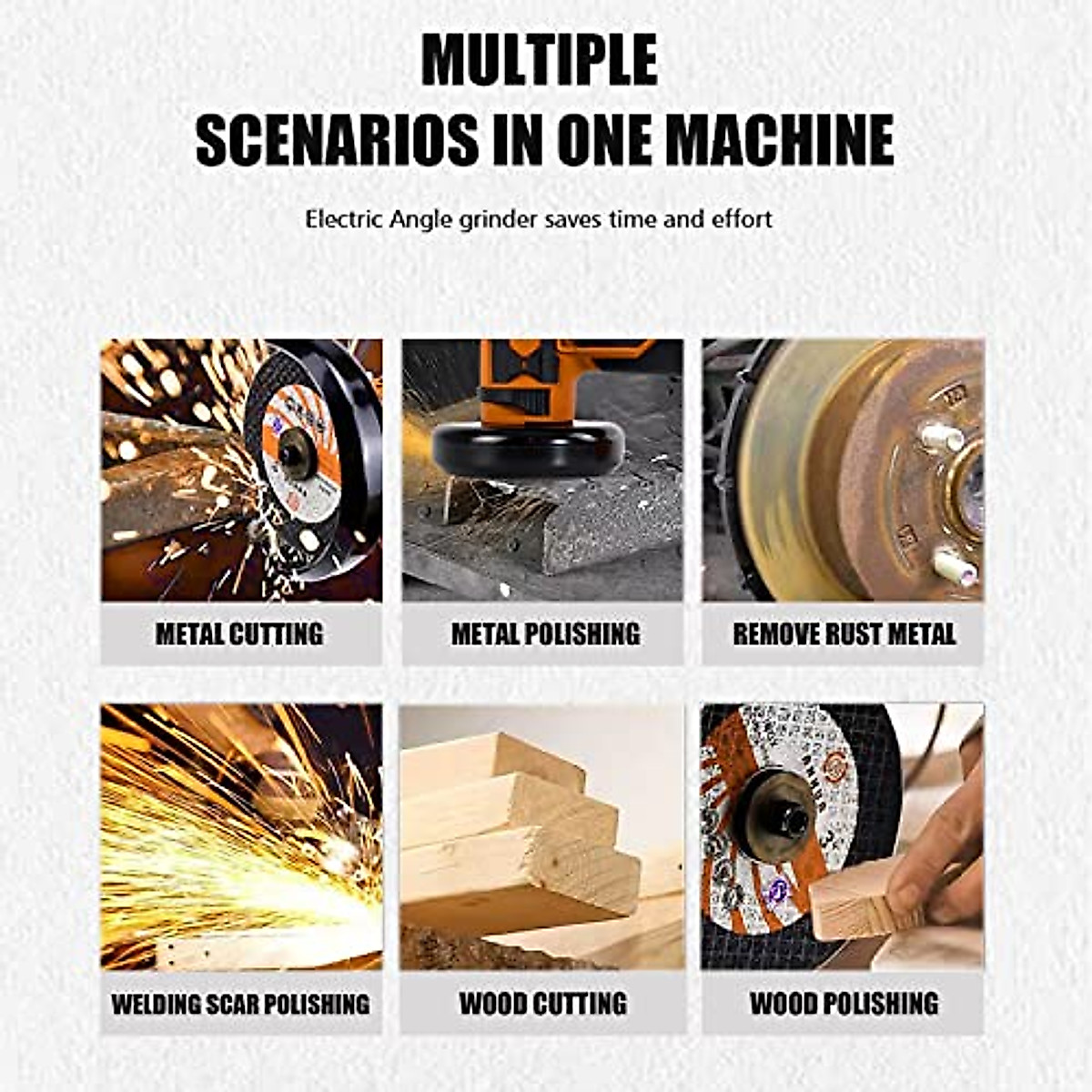 MULTIPLE
SCENARIOS IN ONE MACHINE

Electric Angle grinder saves time and effort

METAL CUTTING

METAL POLISHING

REMOVE RUST METAL

WELDING SCAR POLISHING

WOOD CUTTING

WOOD POLISHING