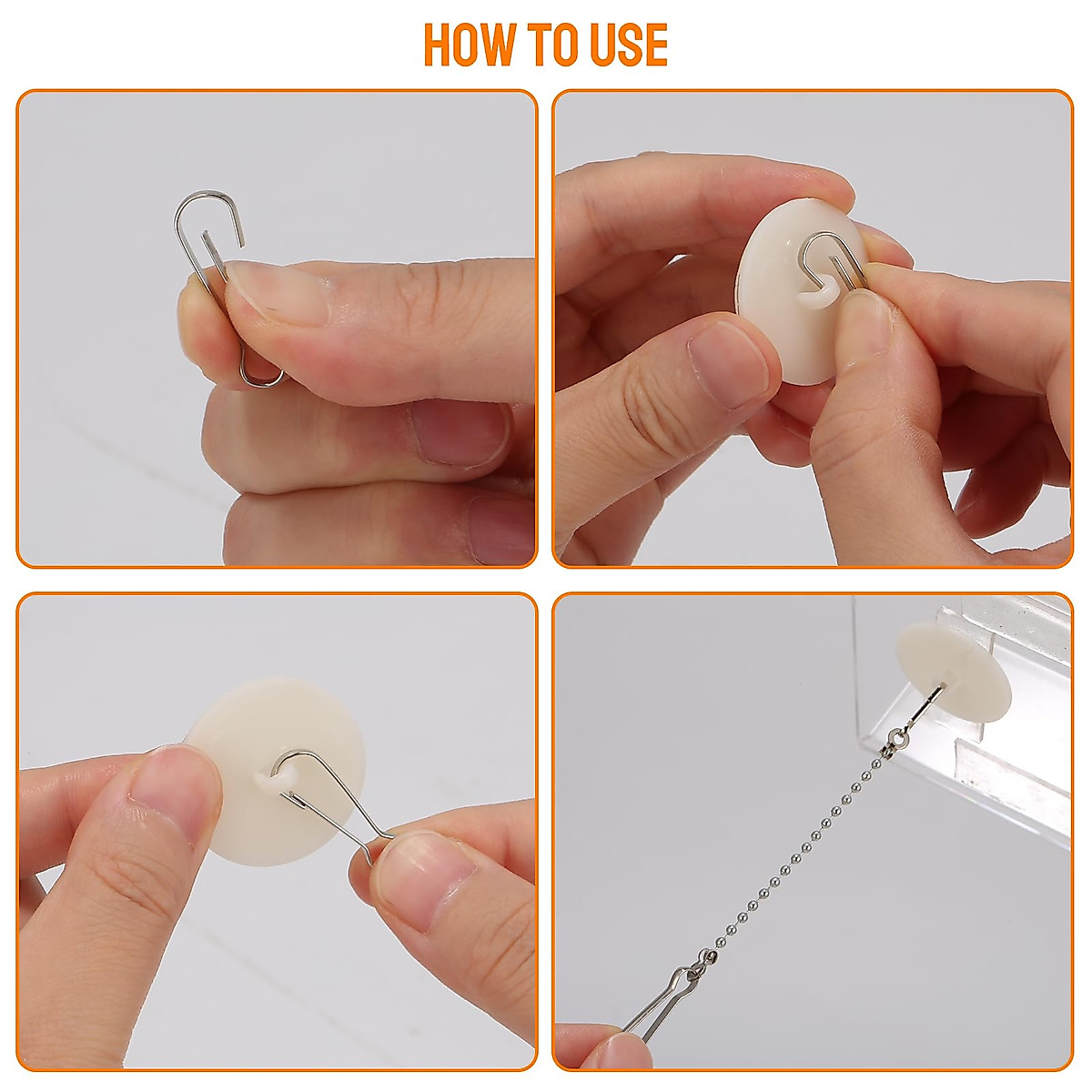 HOW TO USE