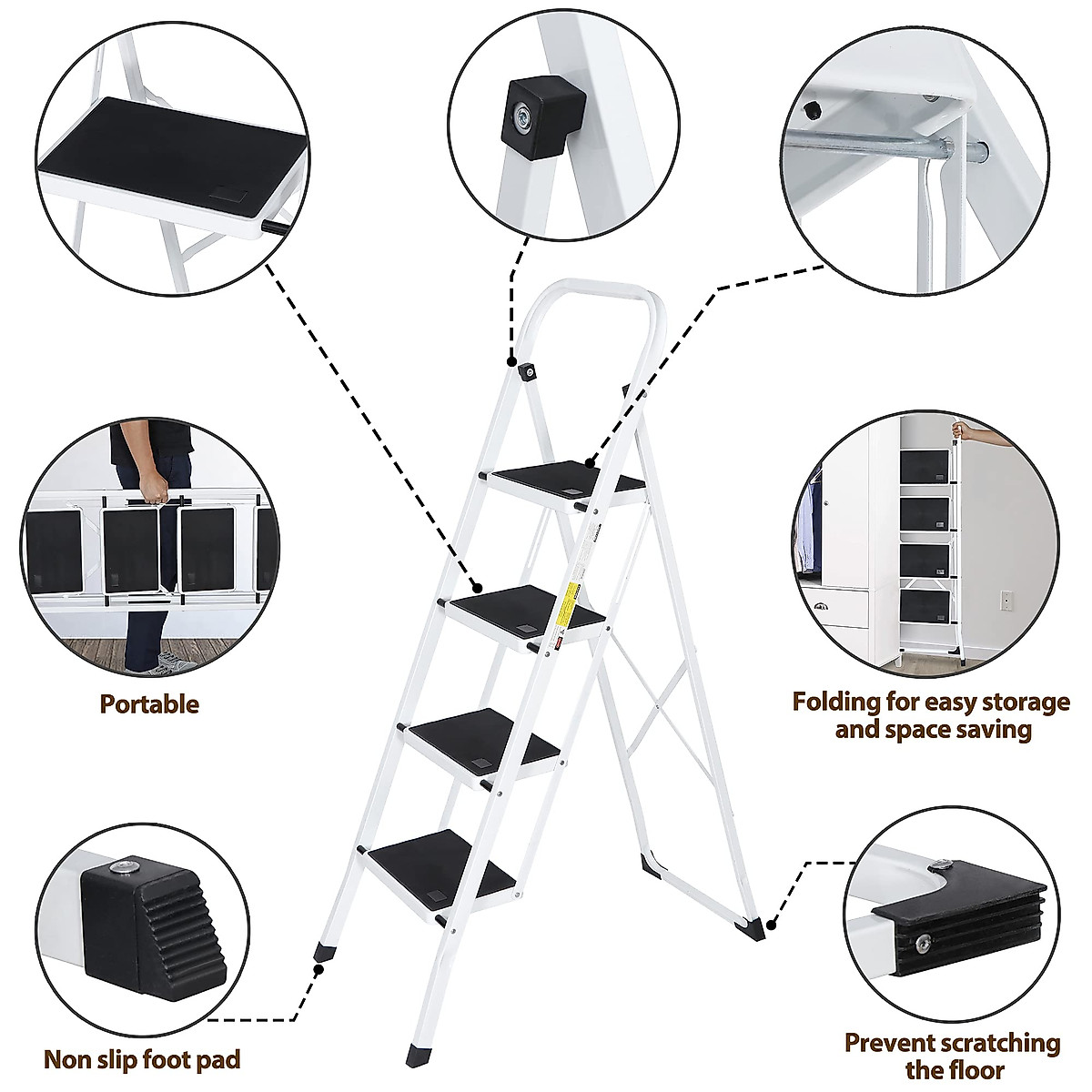 Portable

Folding for easy storage and space saving

Non slip foot pad

Prevent scratching the floor