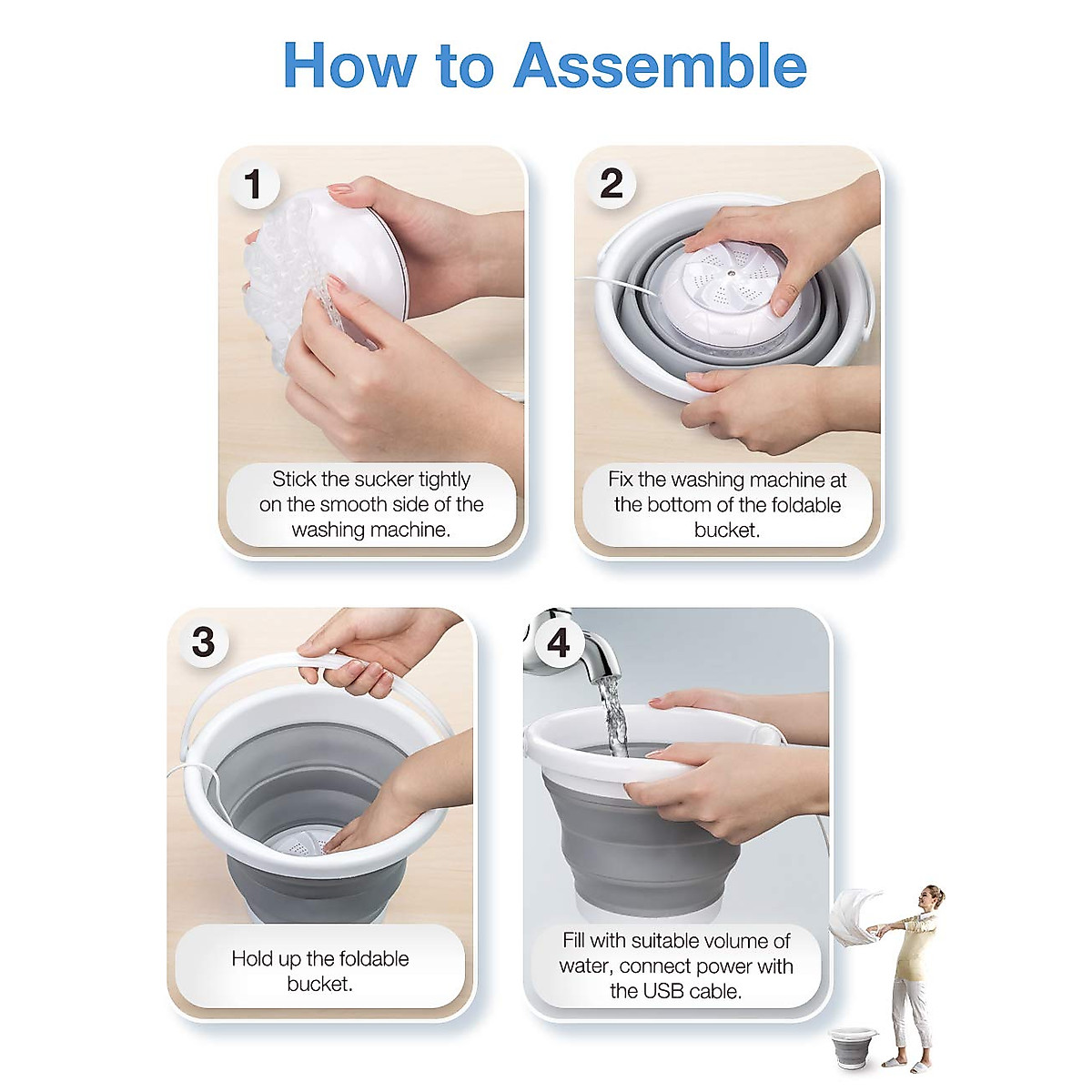 How to Assemble

1

Stick the sucker tightly on the smooth side of the washing machine.

2

Fix the washing machine at the bottom of the foldable bucket.

3

Hold up the foldable bucket.

4

Fill with suitable volume of water, connect power with the USB cable.