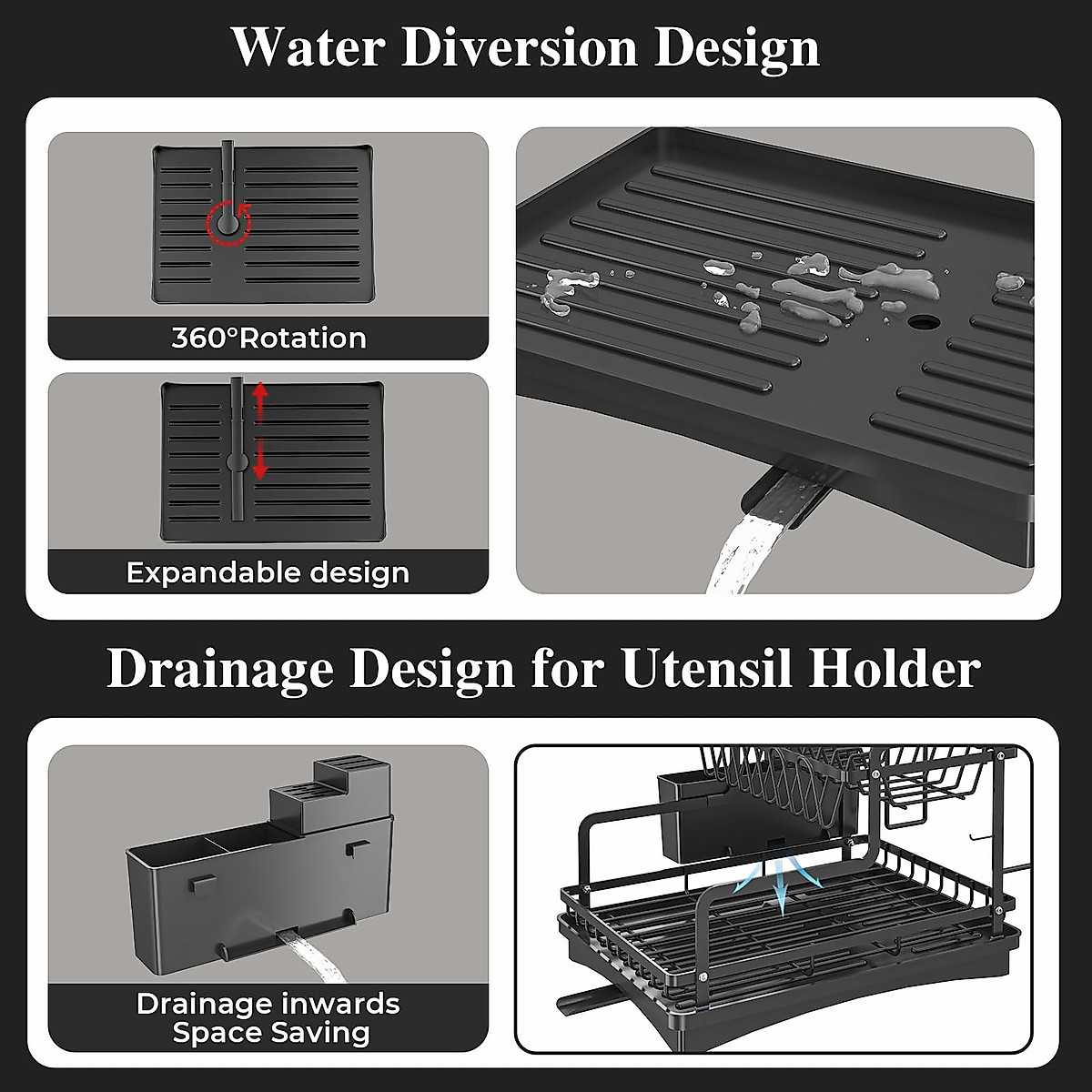 Water Diversion Design

360°Rotation

Expandable design

Drainage Design for Utensil Holder

Drainage inwards
Space Saving