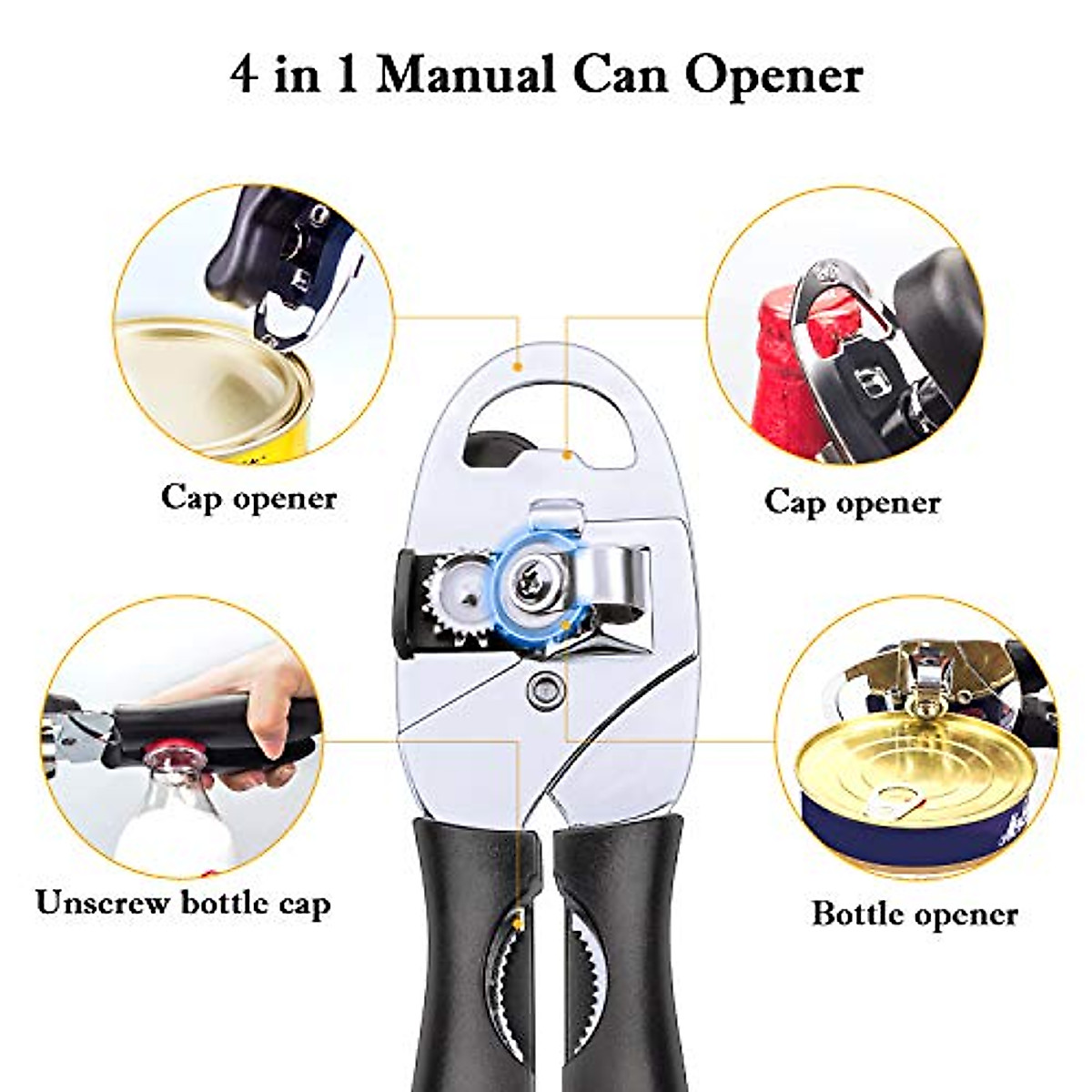 4 in 1 Manual Can Opener

Cap opener

Cap opener

Unscrew bottle cap

Bottle opener