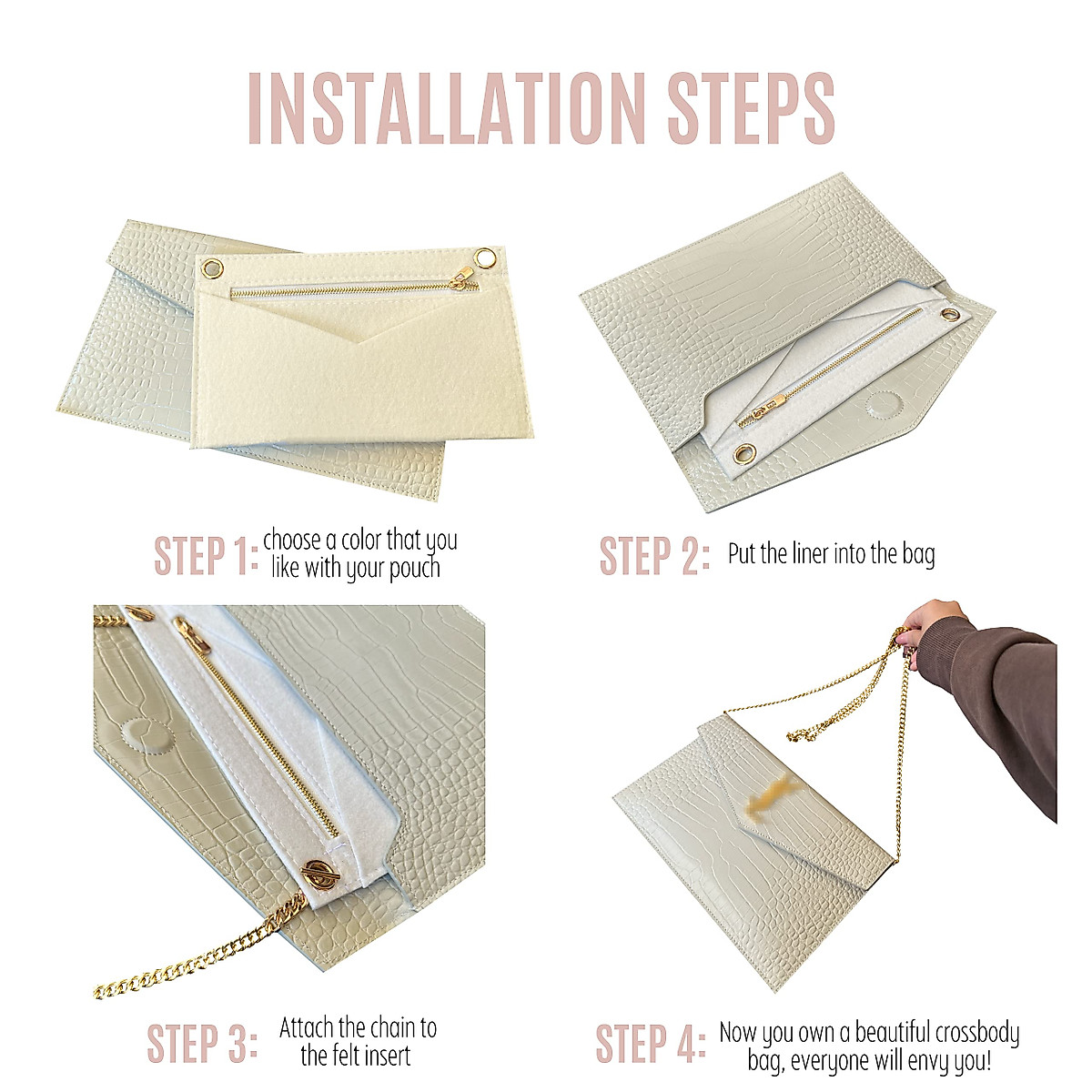 INSTALLATION STEPS

STEP 1: choose a color that you like with your pouch

STEP 2: Put the liner into the bag

STEP 3: Attach the chain to the felt insert

STEP 4: Now you own a beautiful crossbody bag, everyone will envy you!