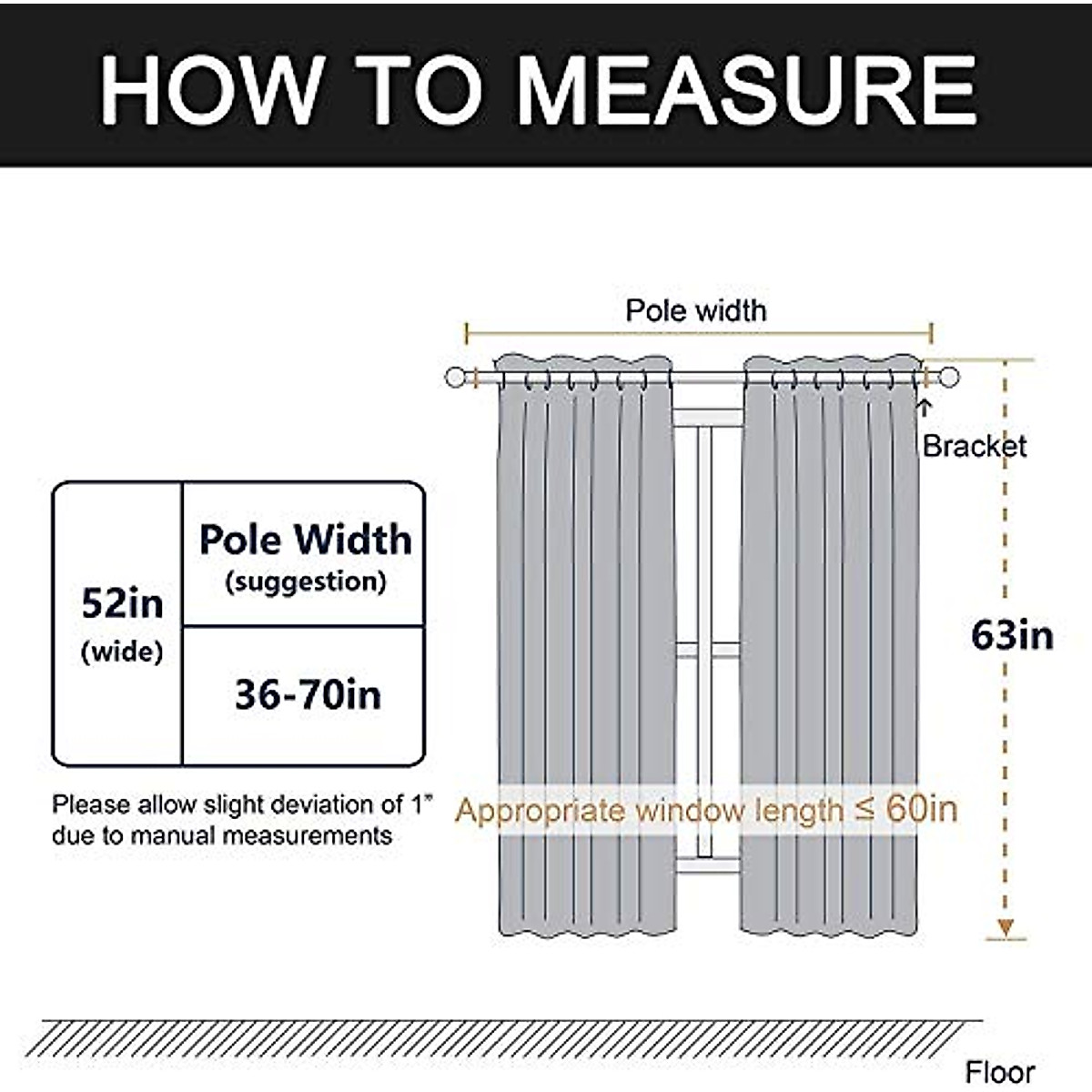 HOW TO MEASURE

Pole width

Bracket

| 52in (wide) | Pole Width (suggestion) |
|---|---|
| | 36-70in |

63in

Please allow slight deviation of 1" due to manual measurements

Appropriate window length ≤ 60in

Floor