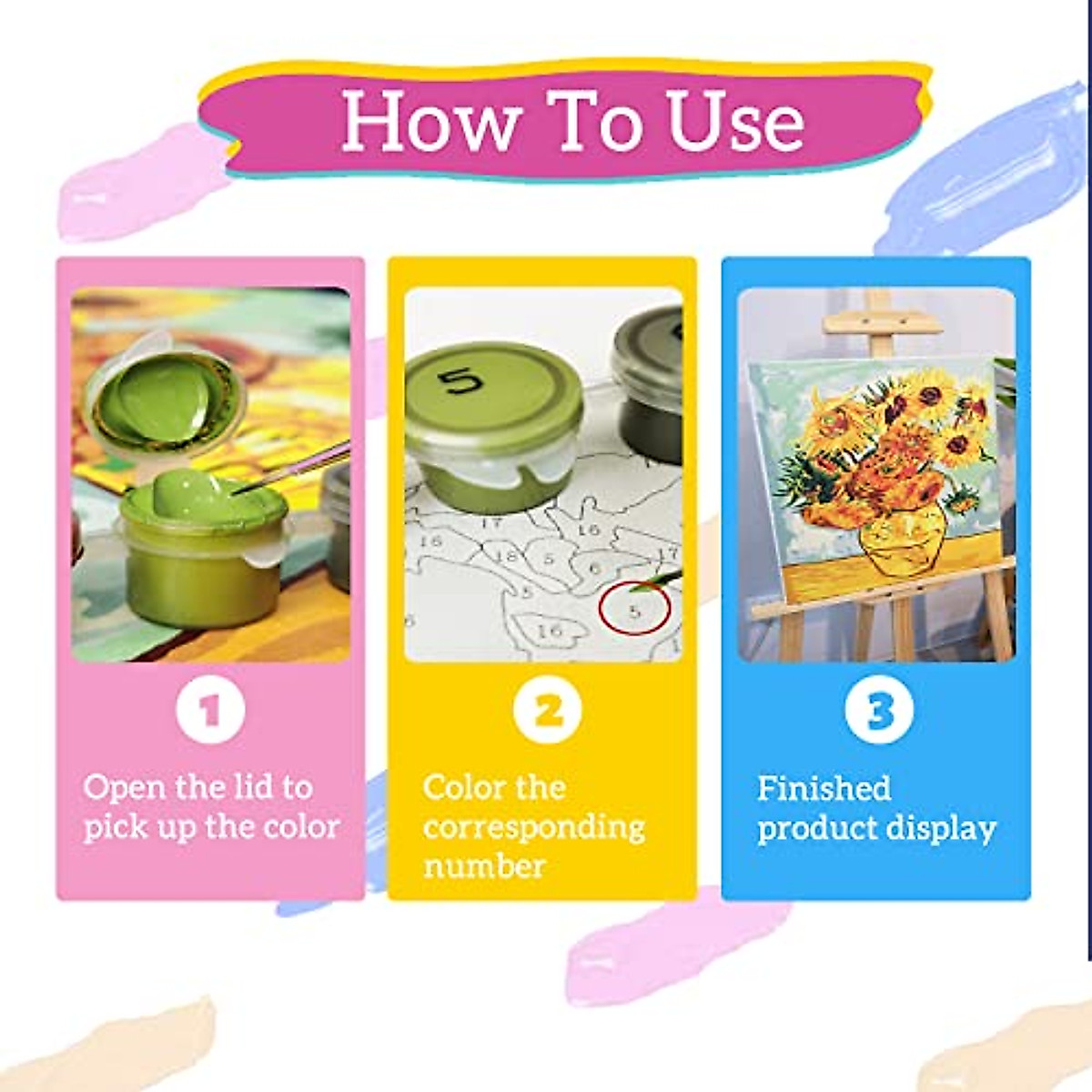 How To Use

5

17
16
16
18
5
6
17
5
5
16

1
Open the lid to pick up the color

2
Color the corresponding number

3
Finished product display