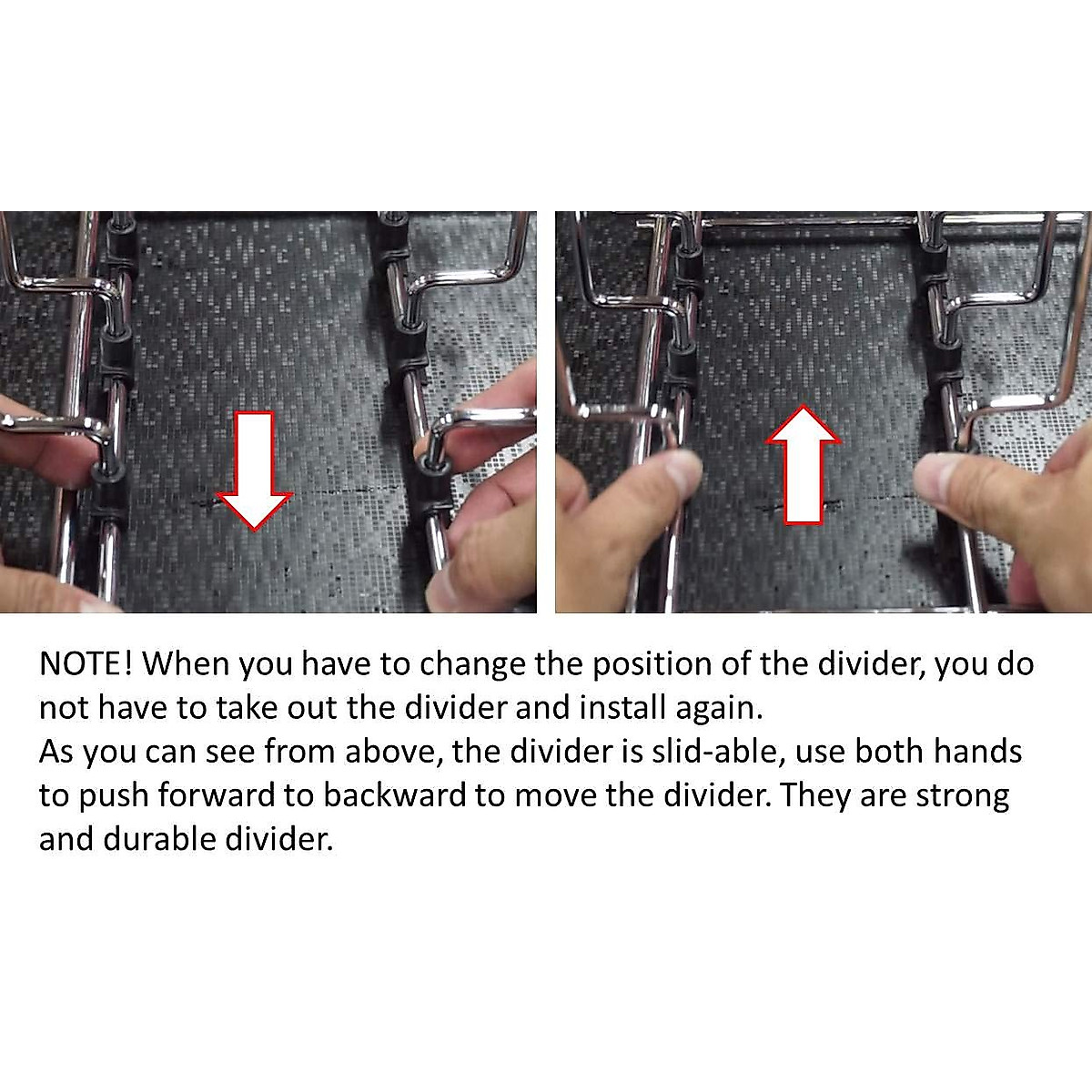 NOTE! When you have to change the position of the divider, you do not have to take out the divider and install again.
As you can see from above, the divider is slid-able, use both hands to push forward to backward to move the divider. They are strong and durable divider.