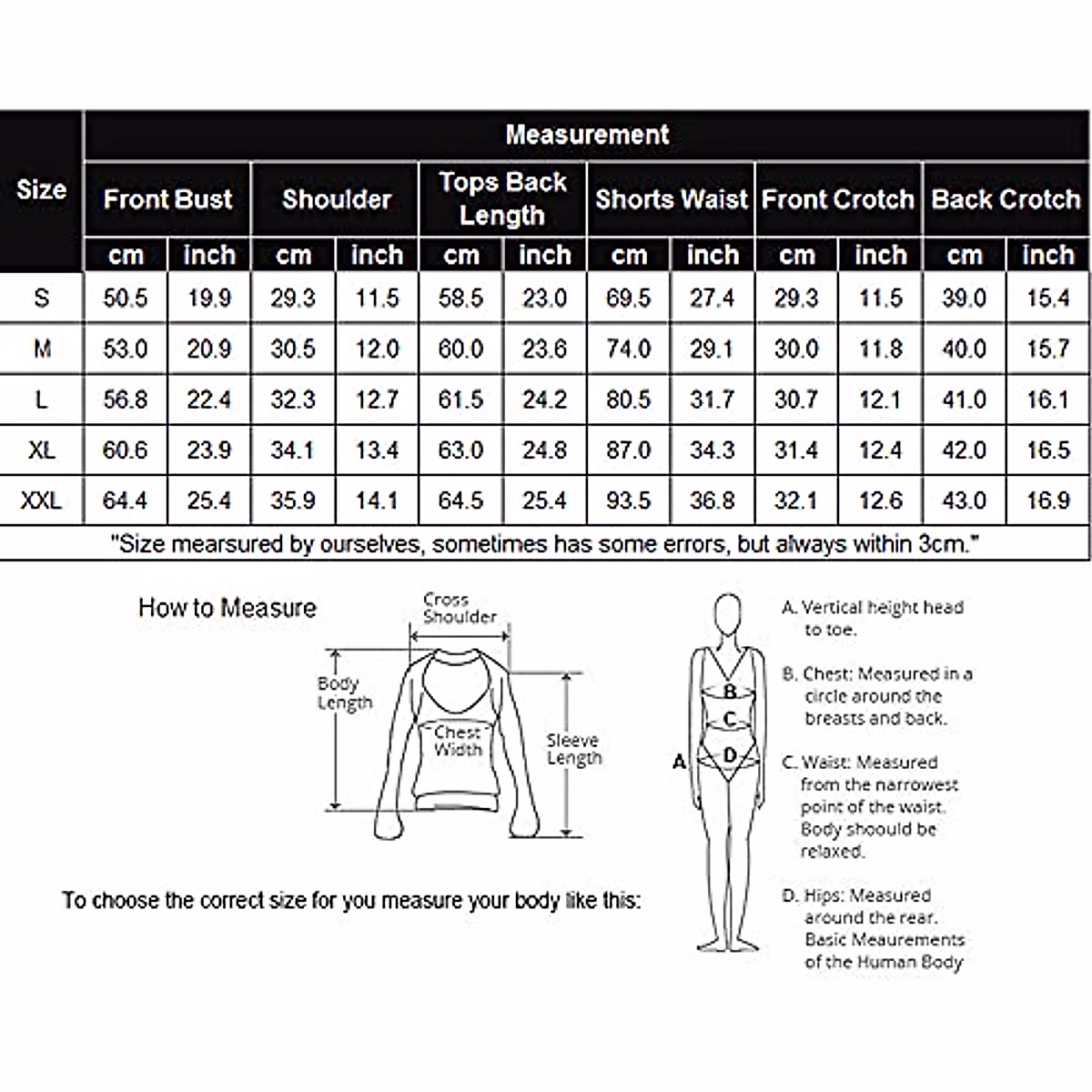 | Size | Measurement | | | | | | | | | | | |
|---|---|---|---|---|---|---|---|---|---|---|---|---|
| | Front Bust | | Shoulder | | Tops Back Length | | Shorts Waist | | Front Crotch | | Back Crotch | |
| | cm | inch | cm | inch | cm | inch | cm | inch | cm | inch | cm | inch |
| S | 50.5 | 19.9 | 29.3 | 11.5 | 58.5 | 23.0 | 69.5 | 27.4 | 29.3 | 11.5 | 39.0 | 15.4 |
| M | 53.0 | 20.9 | 30.5 | 12.0 | 60.0 | 23.6 | 74.0 | 29.1 | 30.0 | 11.8 | 40.0 | 15.7 |
| L | 56.8 | 22.4 | 32.3 | 12.7 | 61.5 | 24.2 | 80.5 | 31.7 | 30.7 | 12.1 | 41.0 | 16.1 |
| XL | 60.6 | 23.9 | 34.1 | 13.4 | 63.0 | 24.8 | 87.0 | 34.3 | 31.4 | 12.4 | 42.0 | 16.5 |
| XXL | 64.4 | 25.4 | 35.9 | 14.1 | 64.5 | 25.4 | 93.5 | 36.8 | 32.1 | 12.6 | 43.0 | 16.9 |

"Size mearsured by ourselves, sometimes has some errors, but always within 3cm."

How to Measure

Cross Shoulder

Body Length

Chest Width

Sleeve Length

To choose the correct size for you measure your body like this:

A B C D

A. Vertical height head to toe.

B. Chest: Measured in a circle around the breasts and back.

C. Waist: Measured from the narrowest point of the waist. Body shoould be relaxed.

D. Hips: Measured around the rear. Basic Meaurements of the Human Body